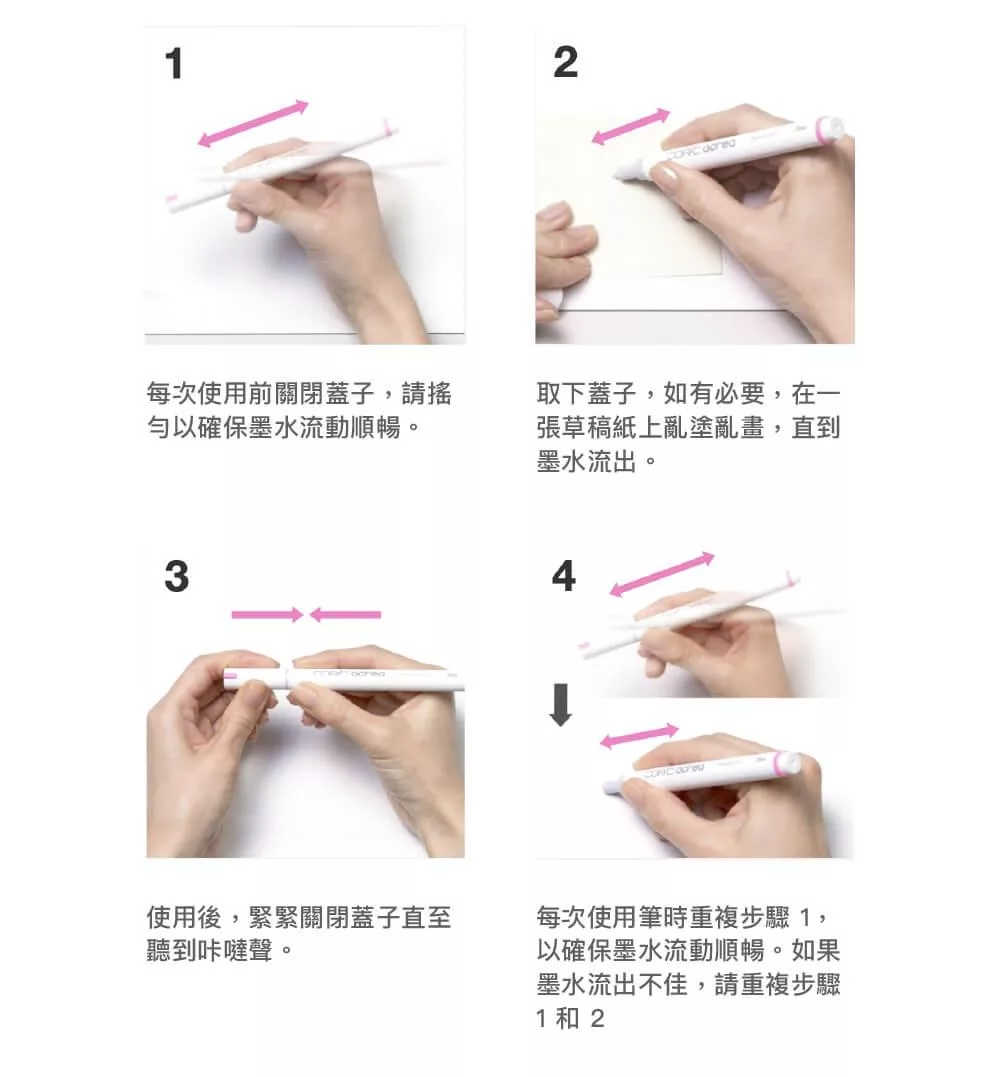 1

每次使用前關閉蓋子，請搖勻以確保墨水流動順暢。

2

COPIC acrea

取下蓋子，如有必要，在一張草稿紙上亂塗亂畫，直到墨水流出。

3

COPIC acrea

使用後，緊緊關閉蓋子直至聽到咔噠聲。

4

COPIC acrea

每次使用筆時重複步驟 1，以確保墨水流動順暢。如果墨水流出不佳，請重複步驟 1 和 2