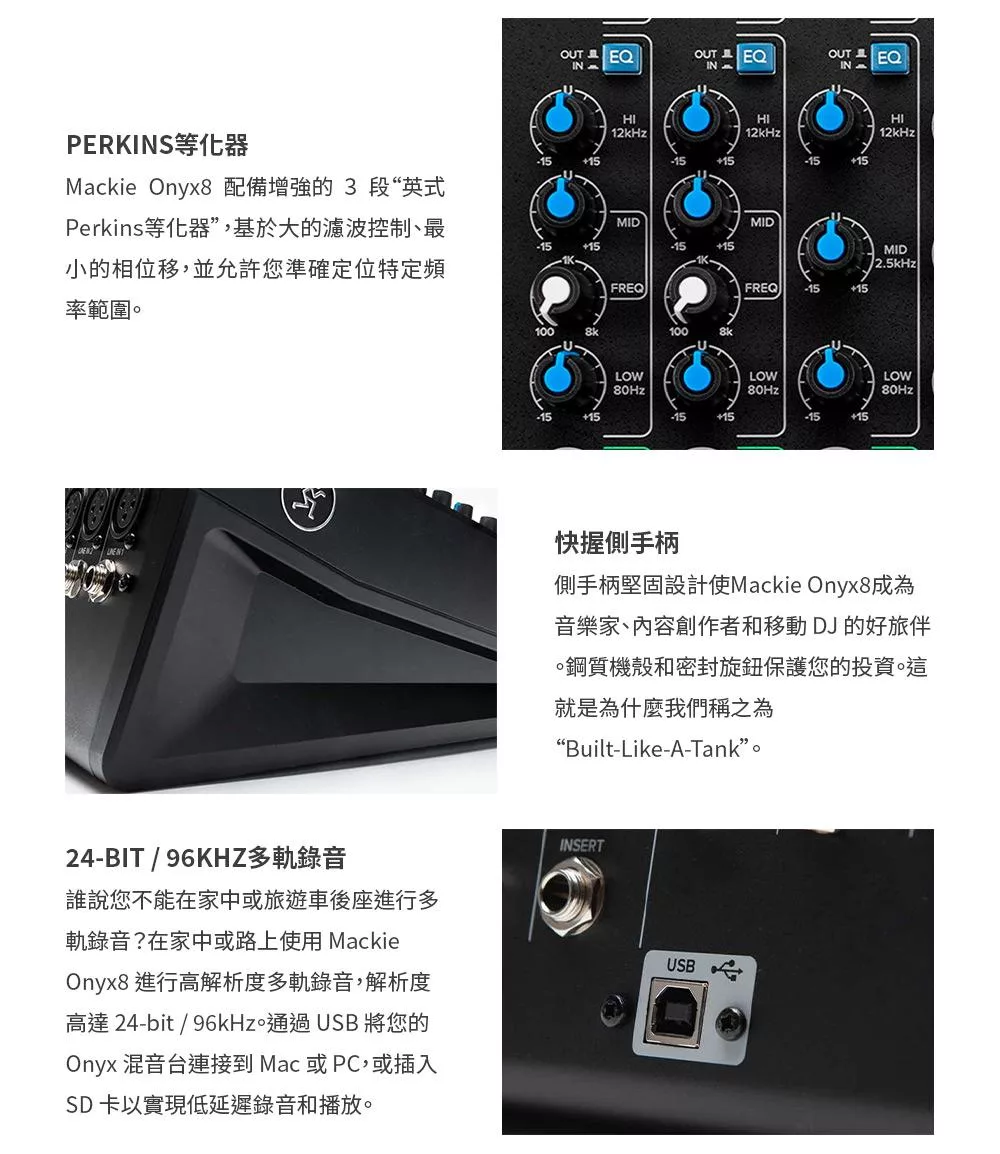 PERKINS等化器

Mackie Onyx8 配備增強的 3 段“英式Perkins等化器”,基於大的濾波控制、最小的相位移,並允許您準確定位特定頻率範圍。

OUT IN EQ
HI 12kHz
-15 +15
MID
-15 +15
1K
FREQ
100 8k
LOW 80Hz
-15 +15

OUT IN EQ
HI 12kHz
-15 +15
MID
-15 +15
1K
FREQ
100 8k
LOW 80Hz
-15 +15

OUT IN EQ
HI 12kHz
-15 +15
MID 2.5kHz
-15 +15
LOW 80Hz
-15 +15

LINE IN 2
LINE IN 1

快握側手柄

側手柄堅固設計使Mackie Onyx8成為音樂家、內容創作者和移動 DJ 的好旅伴。鋼質機殼和密封旋鈕保護您的投資。這就是為什麼我們稱之為“Built-Like-A-Tank”。

24-BIT / 96KHZ多軌錄音

誰說您不能在家中或旅遊車後座進行多軌錄音?在家中或路上使用 Mackie Onyx8 進行高解析度多軌錄音,解析度高達 24-bit / 96kHz。通過 USB 將您的 Onyx 混音台連接到 Mac 或 PC,或插入 SD 卡以實現低延遲錄音和播放。

INSERT
USB