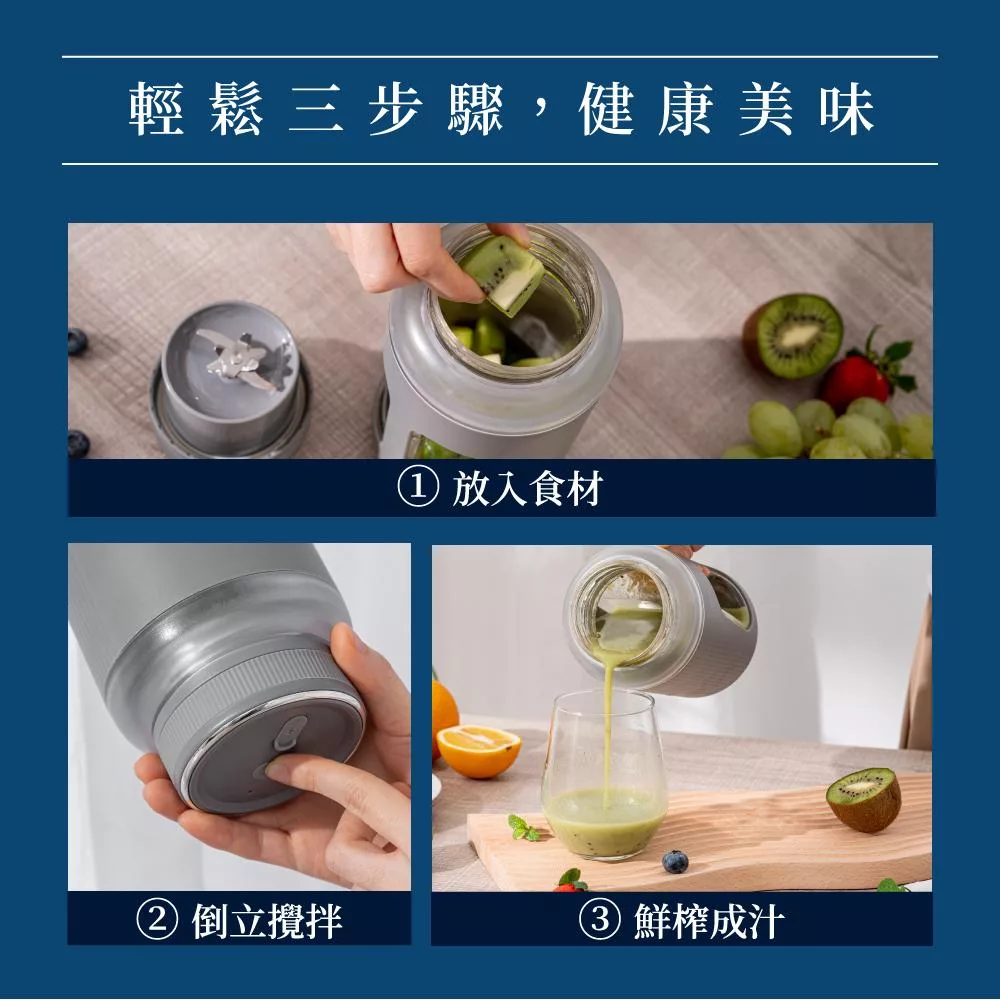 輕鬆三步驟，健康美味

① 放入食材

② 倒立攪拌

③ 鮮榨成汁