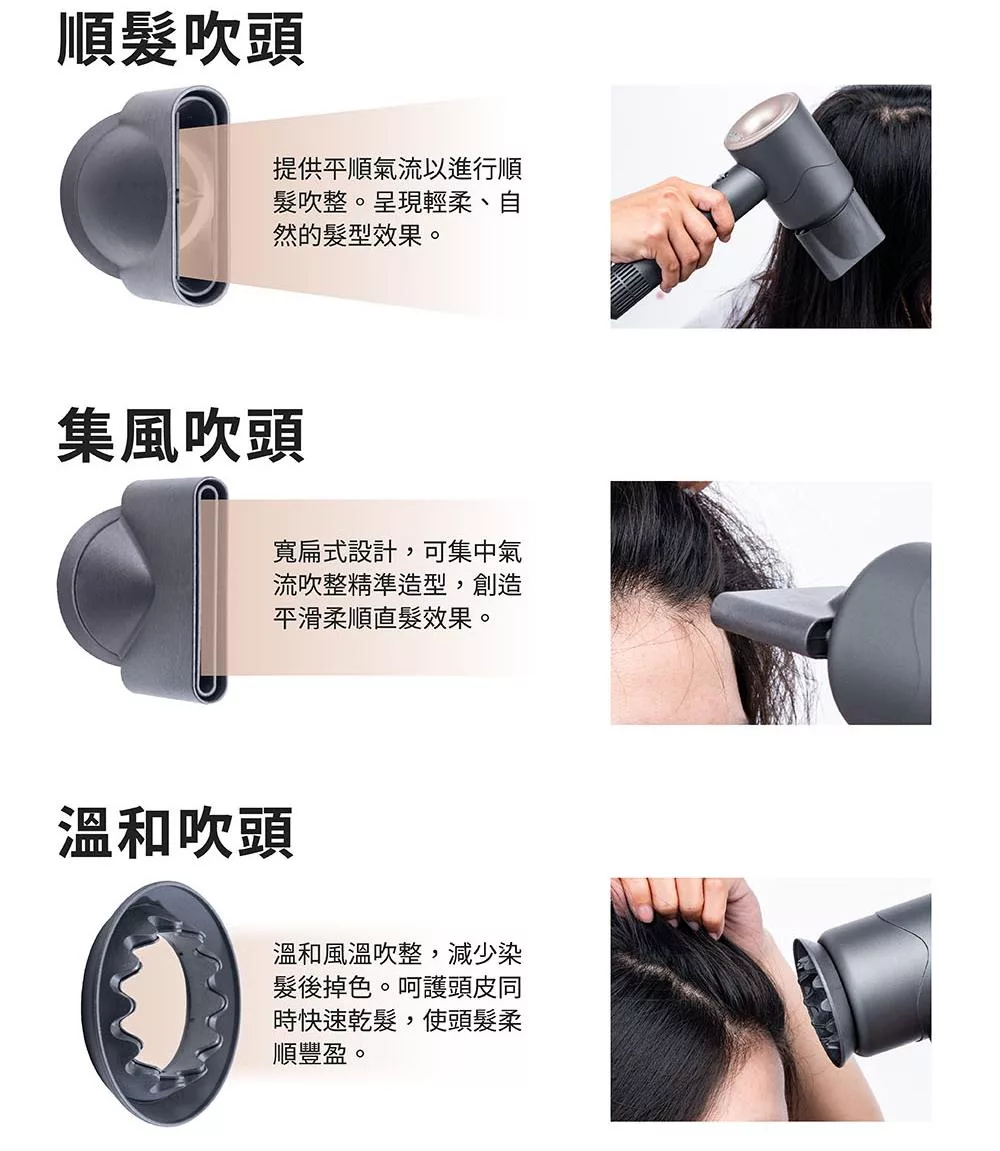 順髮吹頭

提供平順氣流以進行順髮吹整。呈現輕柔、自然的髮型效果。

集風吹頭

寬扁式設計，可集中氣流吹整精準造型，創造平滑柔順直髮效果。

溫和吹頭

溫和風溫吹整，減少染髮後掉色。呵護頭皮同時快速乾髮，使頭髮柔順豐盈。