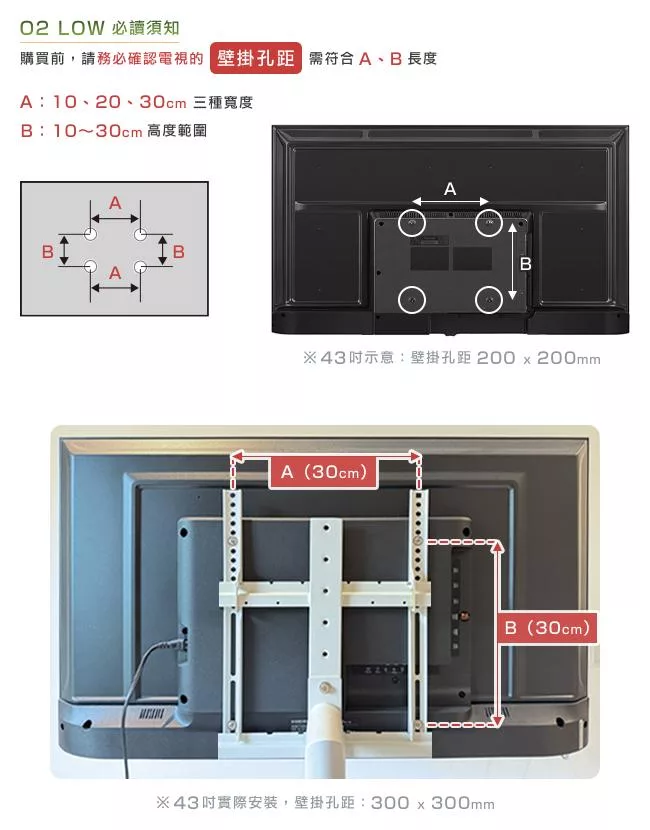 02 LOW 必讀須知

購買前，請務必確認電視的 壁掛孔距 需符合 A、B 長度

A：10、20、30cm 三種寬度
B：10～30cm 高度範圍

A
B
B
A

A
B

※43吋示意：壁掛孔距 200 x 200mm

A（30cm）
B（30cm）

※43吋實際安裝，壁掛孔距：300 x 300mm