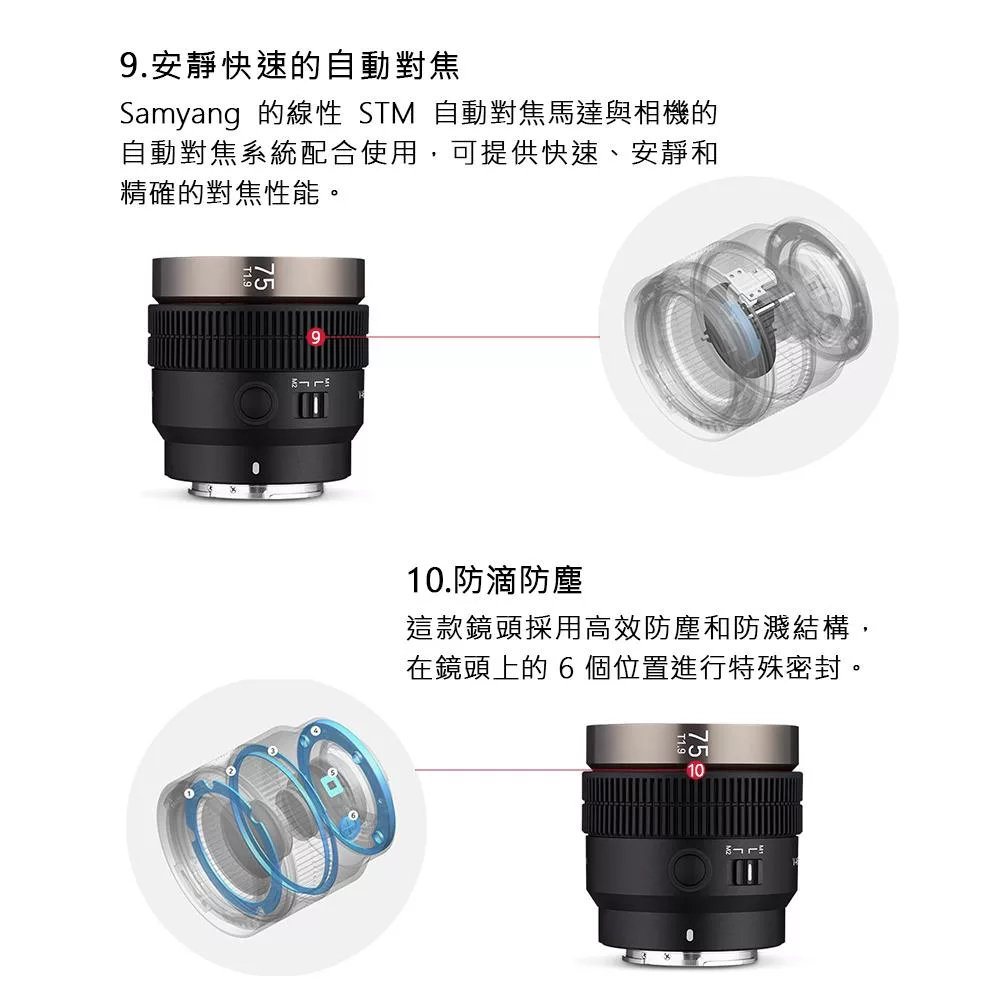 9.安靜快速的自動對焦

Samyang 的線性 STM 自動對焦馬達與相機的自動對焦系統配合使用，可提供快速、安靜和精確的對焦性能。

75
T1.9

9

10.防滴防塵

這款鏡頭採用高效防塵和防濺結構，在鏡頭上的 6 個位置進行特殊密封。

1
2
3
4
5
6

75
T1.9

10