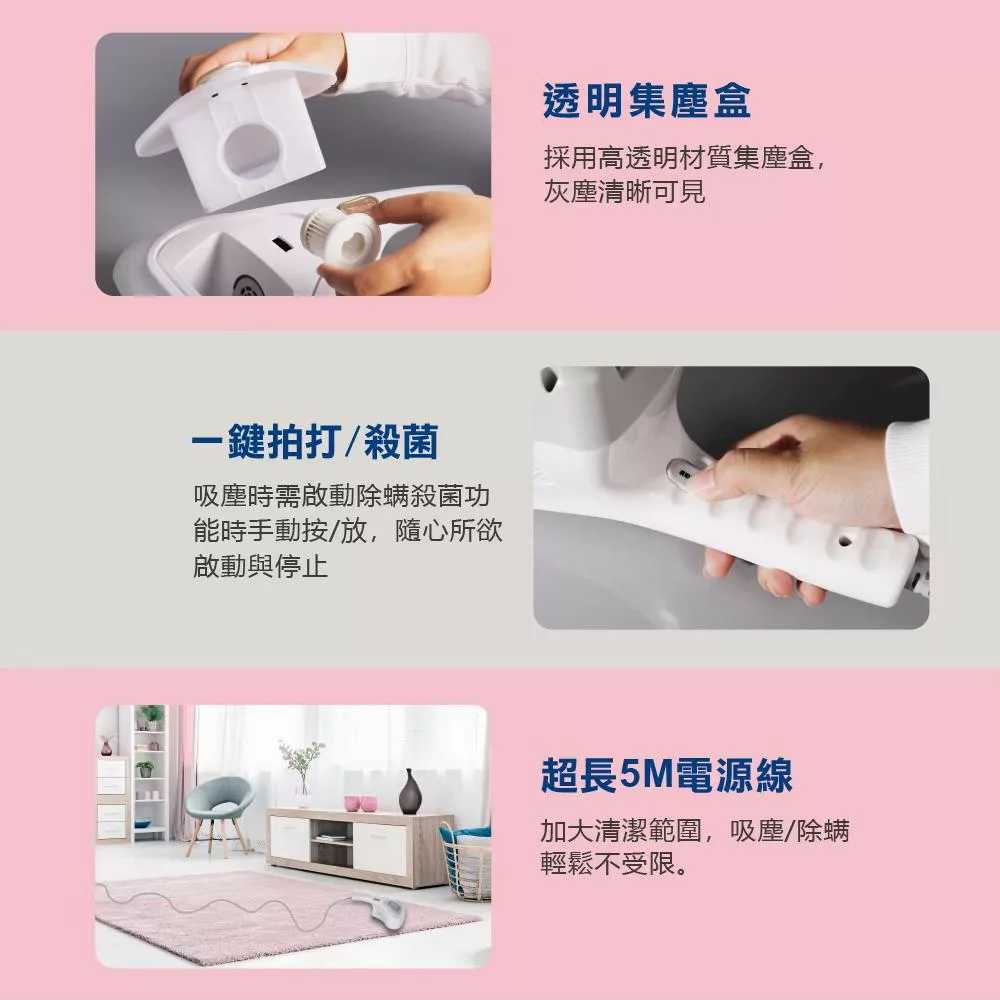 透明集塵盒

採用高透明材質集塵盒，灰塵清晰可見

一鍵拍打/殺菌

吸塵時需啟動除螨殺菌功能時手動按/放，隨心所欲啟動與停止

超長5M電源線

加大清潔範圍，吸塵/除螨輕鬆不受限。