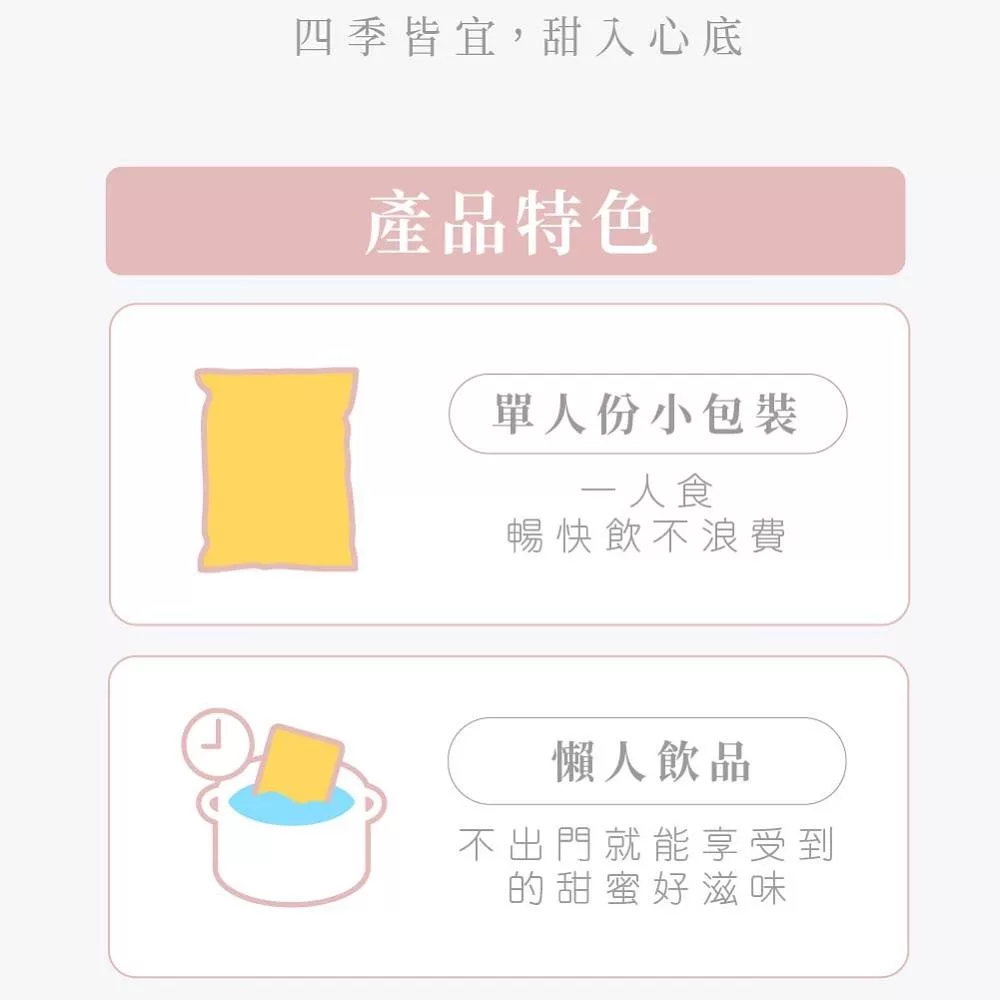 四季皆宜，甜入心底

產品特色

單人份小包裝

一人食
暢快飲不浪費

懶人飲品

不出門就能享受到
的甜蜜好滋味