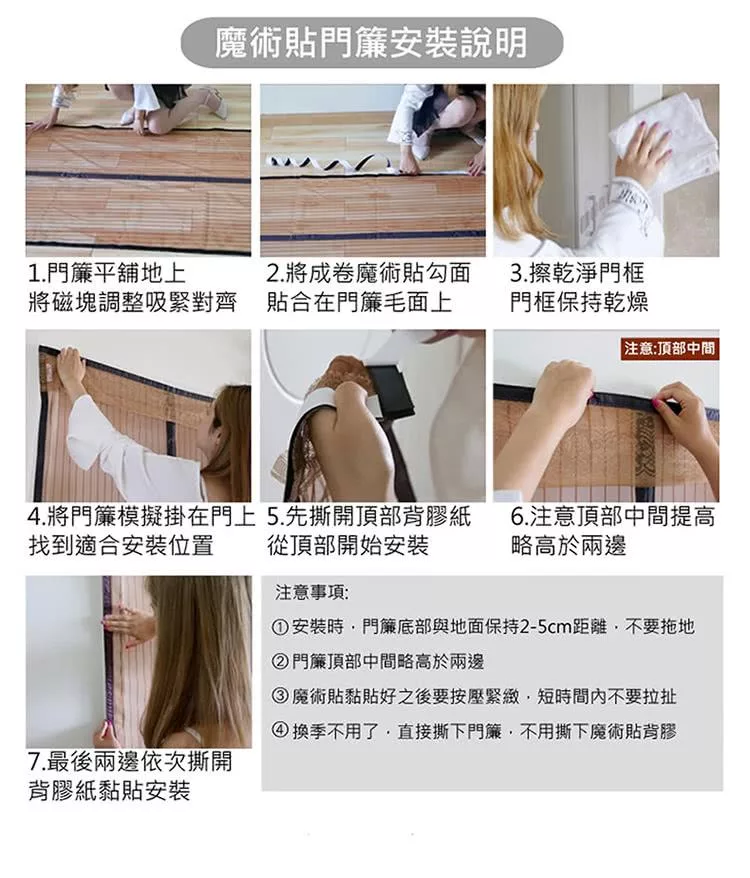 魔術貼門簾安裝說明

1.門簾平鋪地上
將磁塊調整吸緊對齊

2.將成卷魔術貼勾面
貼合在門簾毛面上

3.擦乾淨門框
門框保持乾燥

注意:頂部中間

4.將門簾模擬掛在門上
找到適合安裝位置

5.先撕開頂部背膠紙
從頂部開始安裝

6.注意頂部中間提高
略高於兩邊

7.最後兩邊依次撕開
背膠紙黏貼安裝

注意事項:

① 安裝時，門簾底部與地面保持2-5cm距離，不要拖地

② 門簾頂部中間略高於兩邊

③ 魔術貼黏貼好之後要按壓緊緻，短時間內不要拉扯

④ 換季不用了，直接撕下門簾，不用撕下魔術貼背膠