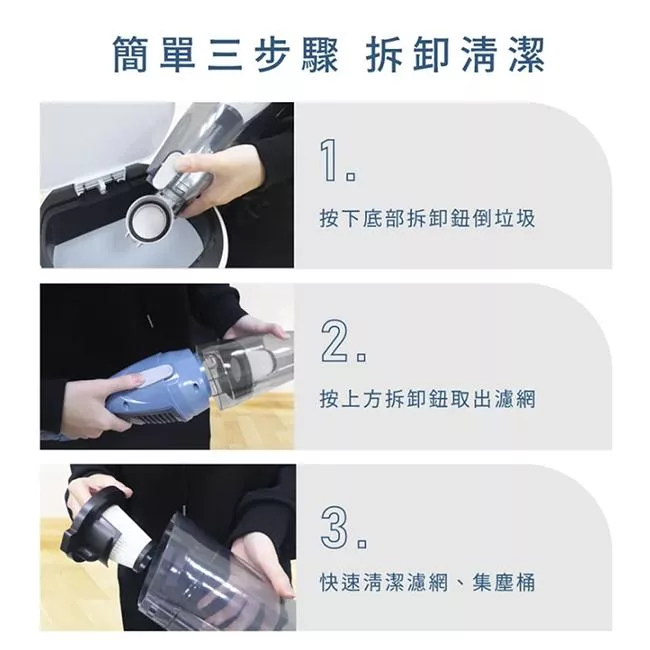 簡單三步驟 拆卸清潔

1.
按下底部拆卸鈕倒垃圾

2.
按上方拆卸鈕取出濾網

3.
快速清潔濾網、集塵桶