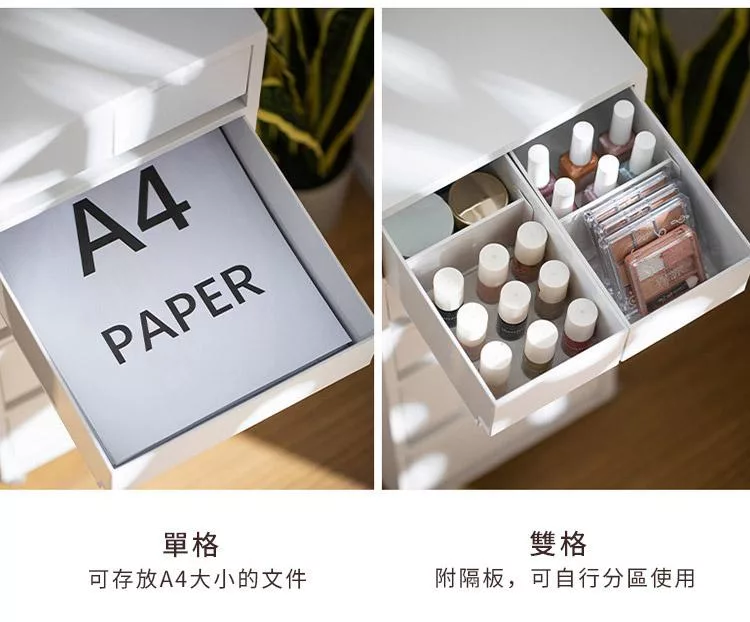 A4
PAPER

單格
可存放A4大小的文件

雙格
附隔板，可自行分區使用