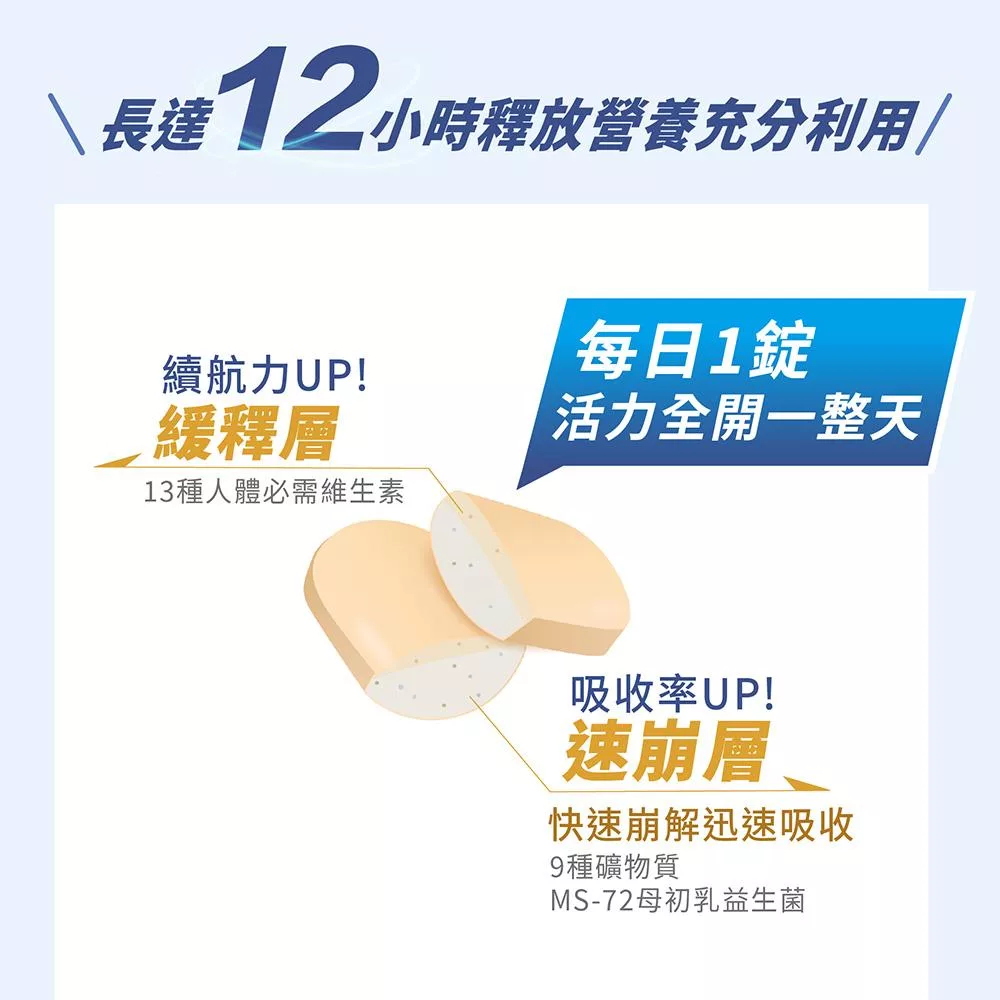 長達12小時釋放營養充分利用

每日1錠
活力全開一整天

續航力UP!
緩釋層
13種人體必需維生素

吸收率UP!
速崩層
快速崩解迅速吸收
9種礦物質
MS-72母初乳益生菌