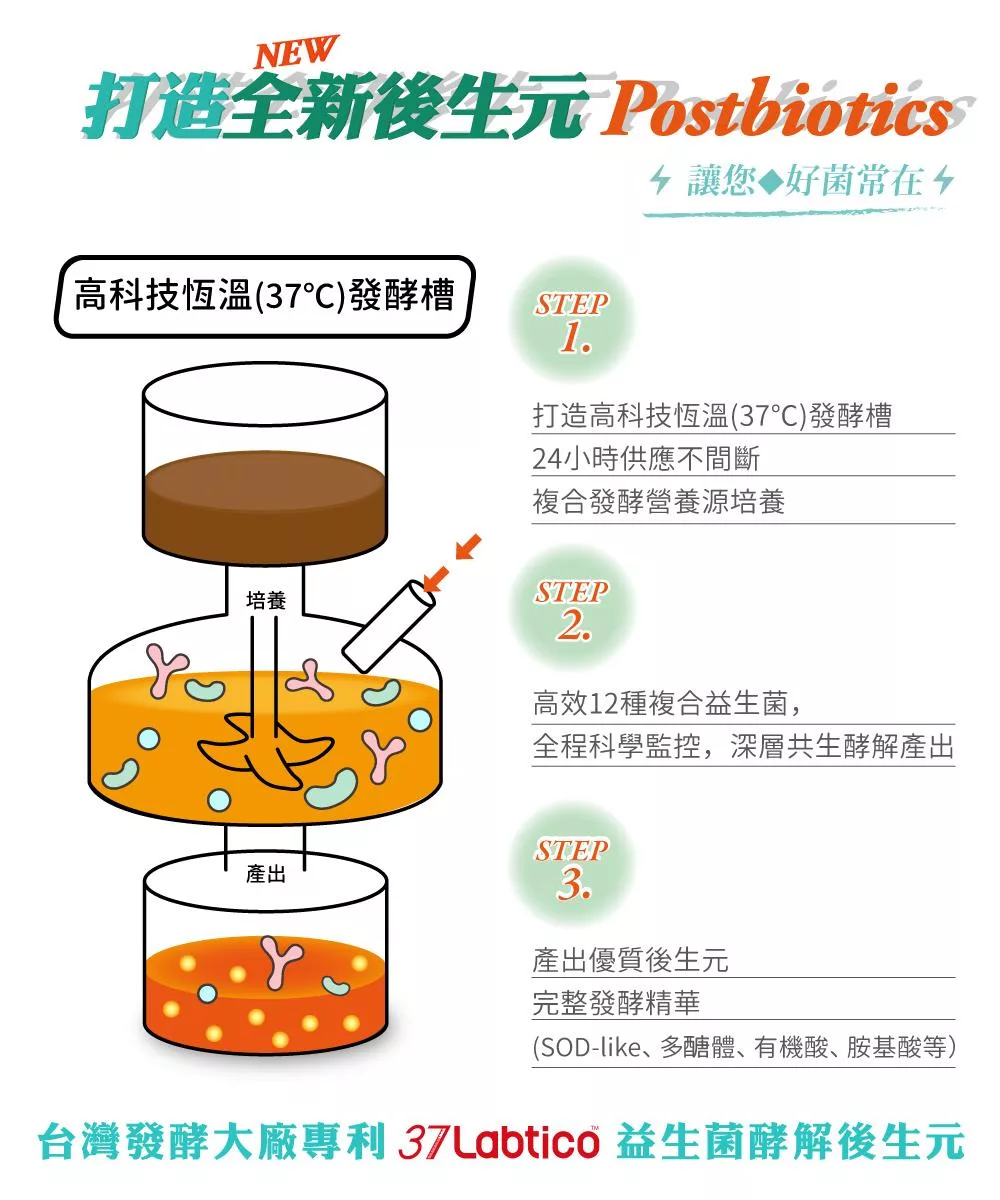 NEW
打造全新後生元 Postbiotics

讓您◆好菌常在

高科技恆溫(37°C)發酵槽

培養

產出

STEP 1.

打造高科技恆溫(37°C)發酵槽
24小時供應不間斷
複合發酵營養源培養

STEP 2.

高效12種複合益生菌，
全程科學監控，深層共生酵解產出

STEP 3.

產出優質後生元
完整發酵精華
(SOD-like、多醣體、有機酸、胺基酸等)

台灣發酵大廠專利 37Labtico™ 益生菌酵解後生元