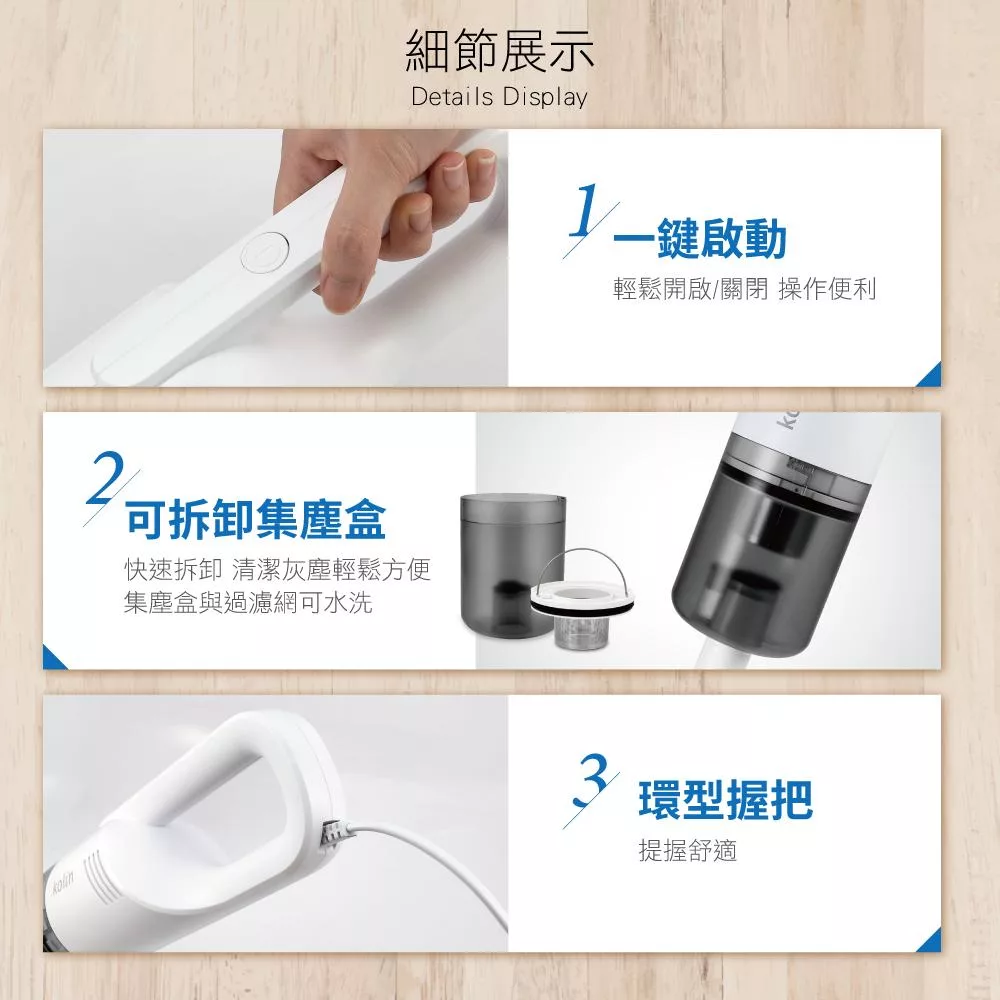 細節展示
Details Display

1 一鍵啟動
輕鬆開啟/關閉 操作便利

2 可拆卸集塵盒
快速拆卸 清潔灰塵輕鬆方便
集塵盒與過濾網可水洗

3 環型握把
提握舒適

kolin