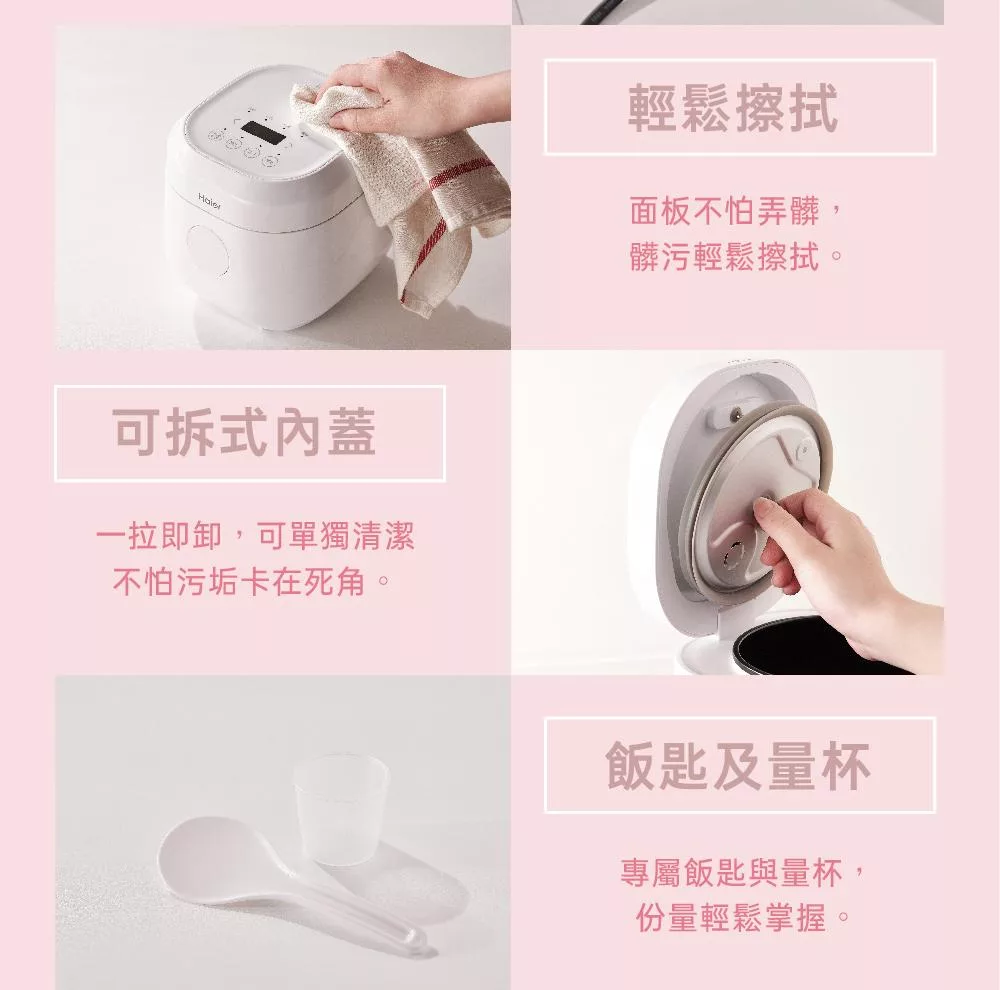 Haier

輕鬆擦拭

面板不怕弄髒，
髒污輕鬆擦拭。

可拆式內蓋

一拉即卸，可單獨清潔
不怕污垢卡在死角。

飯匙及量杯

專屬飯匙與量杯，
份量輕鬆掌握。