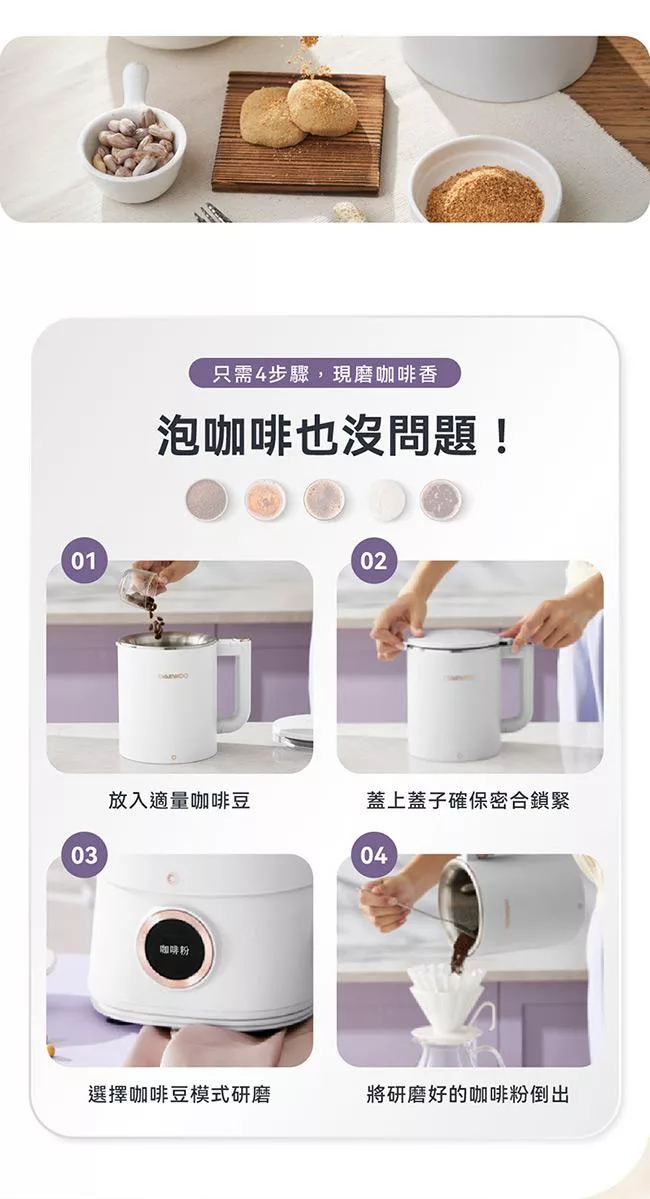 只需4步驟，現磨咖啡香

泡咖啡也沒問題！

01

DAEWOO

放入適量咖啡豆

02

DAEWOO

蓋上蓋子確保密合鎖緊

03

咖啡粉

選擇咖啡豆模式研磨

04

將研磨好的咖啡粉倒出