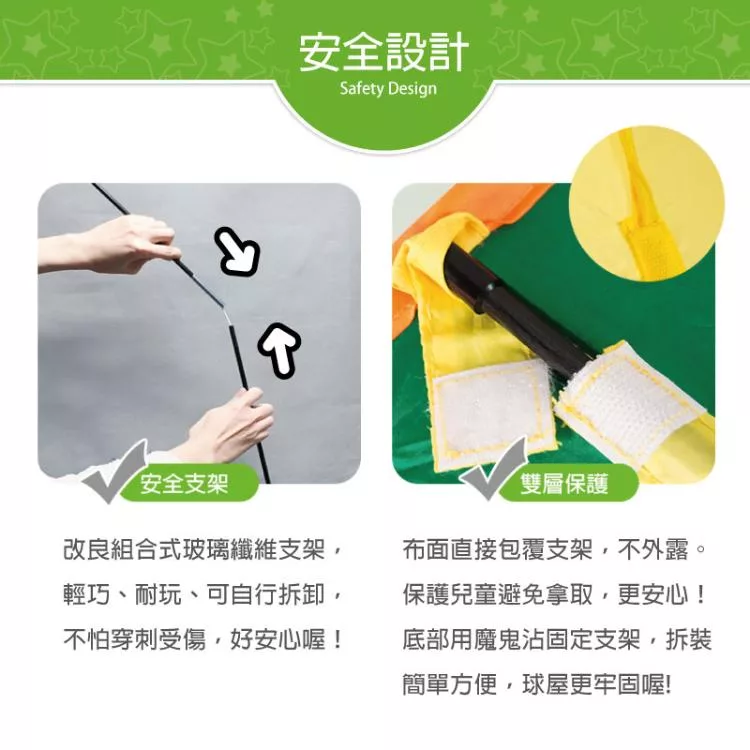 安全設計
Safety Design

安全支架

改良組合式玻璃纖維支架，輕巧、耐玩、可自行拆卸，不怕穿刺受傷，好安心喔！

雙層保護

布面直接包覆支架，不外露。保護兒童避免拿取，更安心！底部用魔鬼沾固定支架，拆裝簡單方便，球屋更牢固喔!