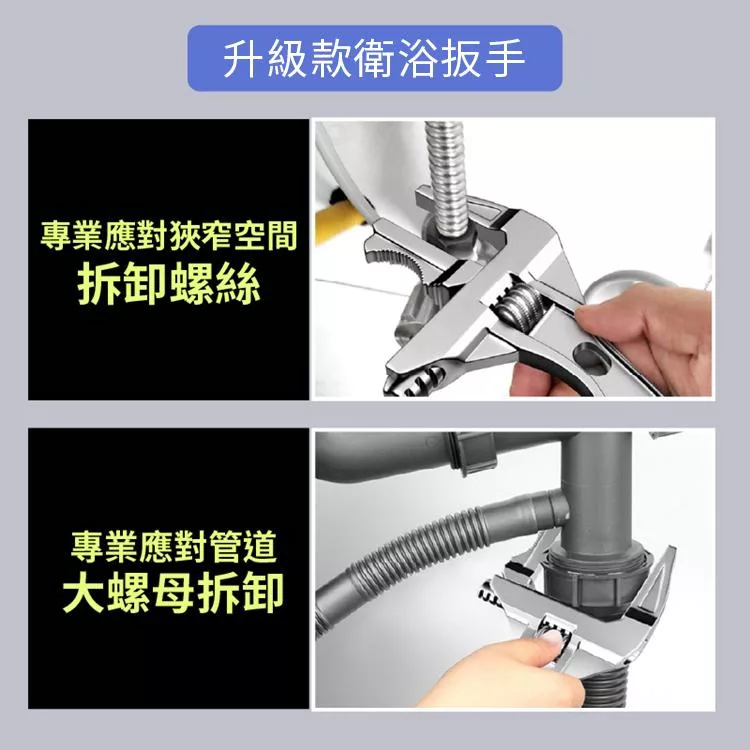 升級款衛浴扳手

專業應對狹窄空間
拆卸螺絲

專業應對管道
大螺母拆卸