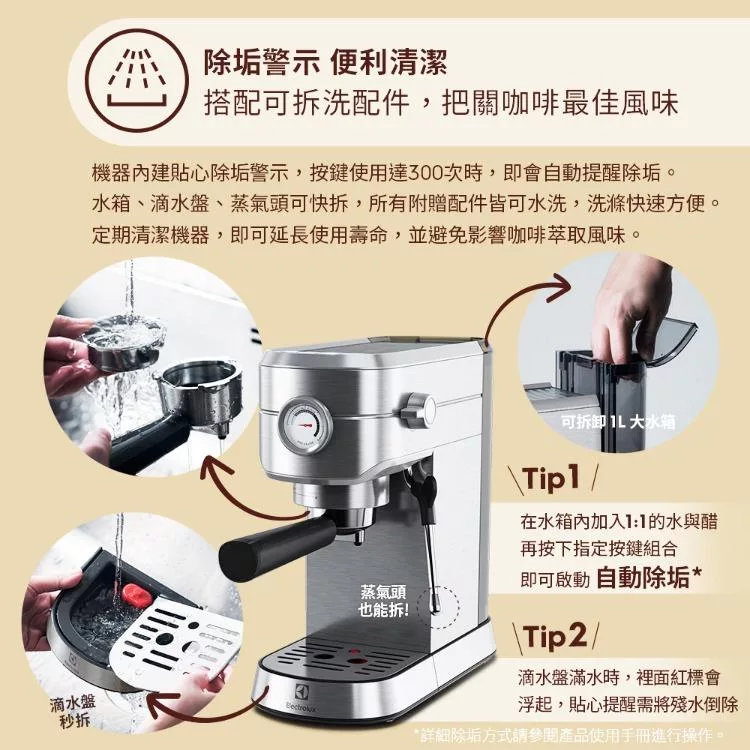 除垢警示 便利清潔
搭配可拆洗配件，把關咖啡最佳風味

機器內建貼心除垢警示，按鍵使用達300次時，即會自動提醒除垢。
水箱、滴水盤、蒸氣頭可快拆，所有附贈配件皆可水洗，洗滌快速方便。
定期清潔機器，即可延長使用壽命，並避免影響咖啡萃取風味。

可拆卸 1L 大水箱

Tip1
在水箱內加入1:1的水與醋
再按下指定按鍵組合
即可啟動 自動除垢*

蒸氣頭
也能拆!

Tip2
滴水盤滿水時，裡面紅標會
浮起，貼心提醒需將殘水倒除

滴水盤
秒拆

Electrolux

*詳細除垢方式請參閱產品使用手冊進行操作。