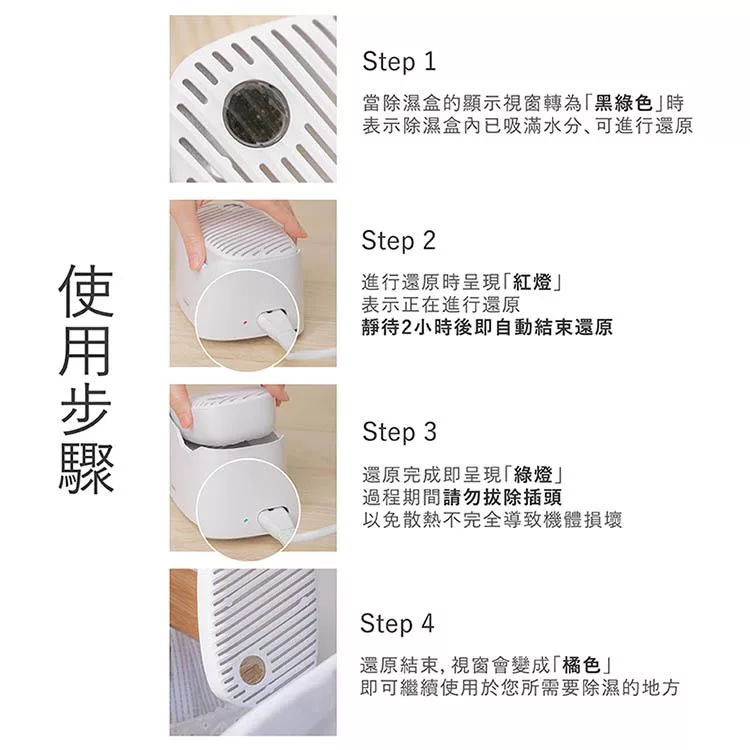 使用步驟

Step 1

當除濕盒的顯示視窗轉為「黑綠色」時
表示除濕盒內已吸滿水分、可進行還原

Step 2

進行還原時呈現「紅燈」
表示正在進行還原
靜待2小時後即自動結束還原

Step 3

還原完成即呈現「綠燈」
過程期間請勿拔除插頭
以免散熱不完全導致機體損壞

Step 4

還原結束, 視窗會變成「橘色」
即可繼續使用於您所需要除濕的地方