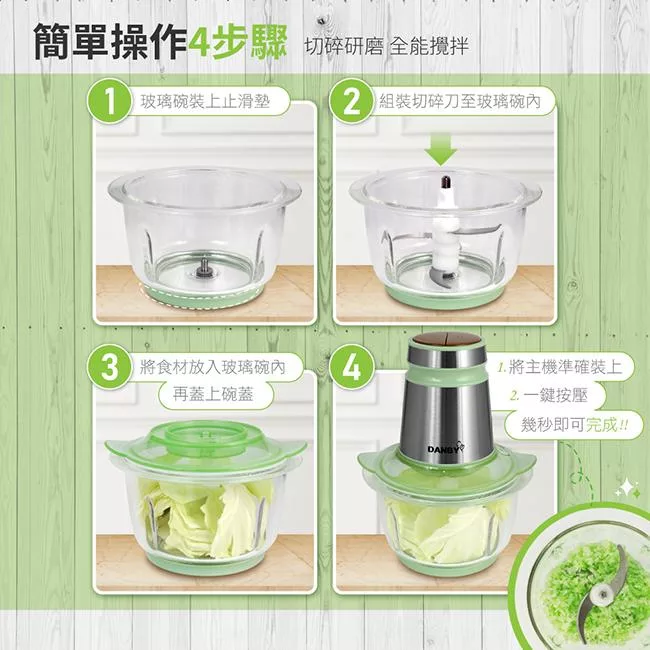 簡單操作4步驟 切碎研磨 全能攪拌

1 玻璃碗裝上止滑墊

2 組裝切碎刀至玻璃碗內

3 將食材放入玻璃碗內 再蓋上碗蓋

4 1. 將主機準確裝上 2. 一鍵按壓 幾秒即可完成!!

DANBY