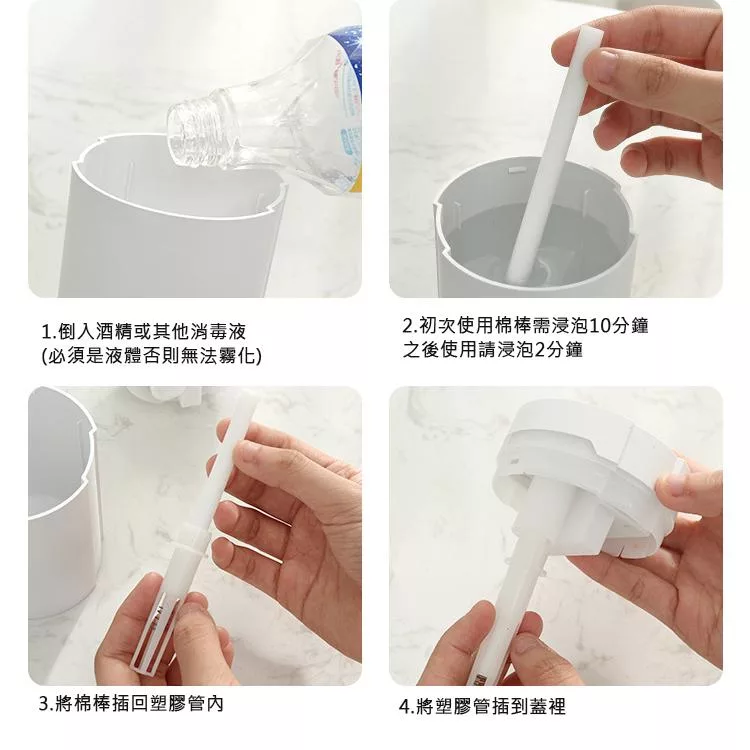 1.倒入酒精或其他消毒液
(必須是液體否則無法霧化)

2.初次使用棉棒需浸泡10分鐘
之後使用請浸泡2分鐘

3.將棉棒插回塑膠管內

4.將塑膠管插到蓋裡