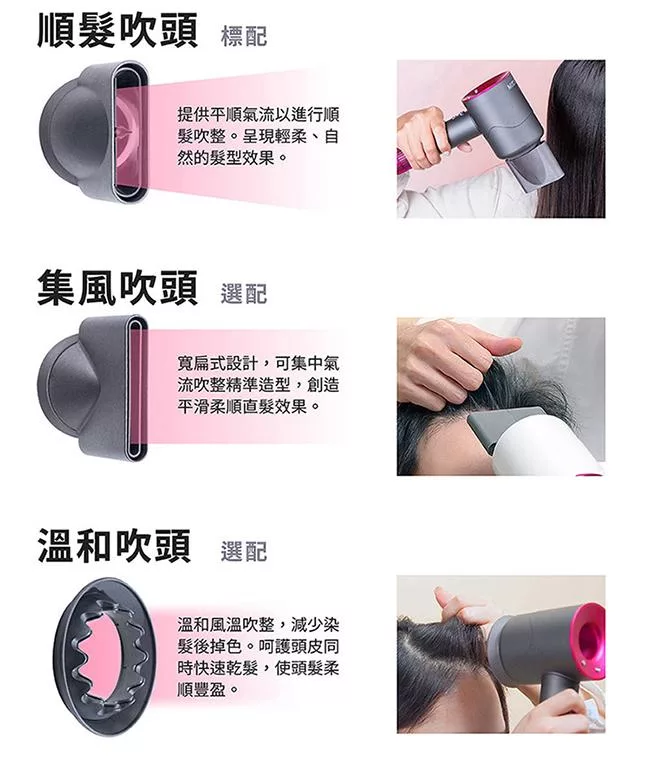 順髮吹頭 標配

提供平順氣流以進行順髮吹整。呈現輕柔、自然的髮型效果。

集風吹頭 選配

寬扁式設計，可集中氣流吹整精準造型，創造平滑柔順直髮效果。

溫和吹頭 選配

溫和風溫吹整，減少染髮後掉色。呵護頭皮同時快速乾髮，使頭髮柔順豐盈。