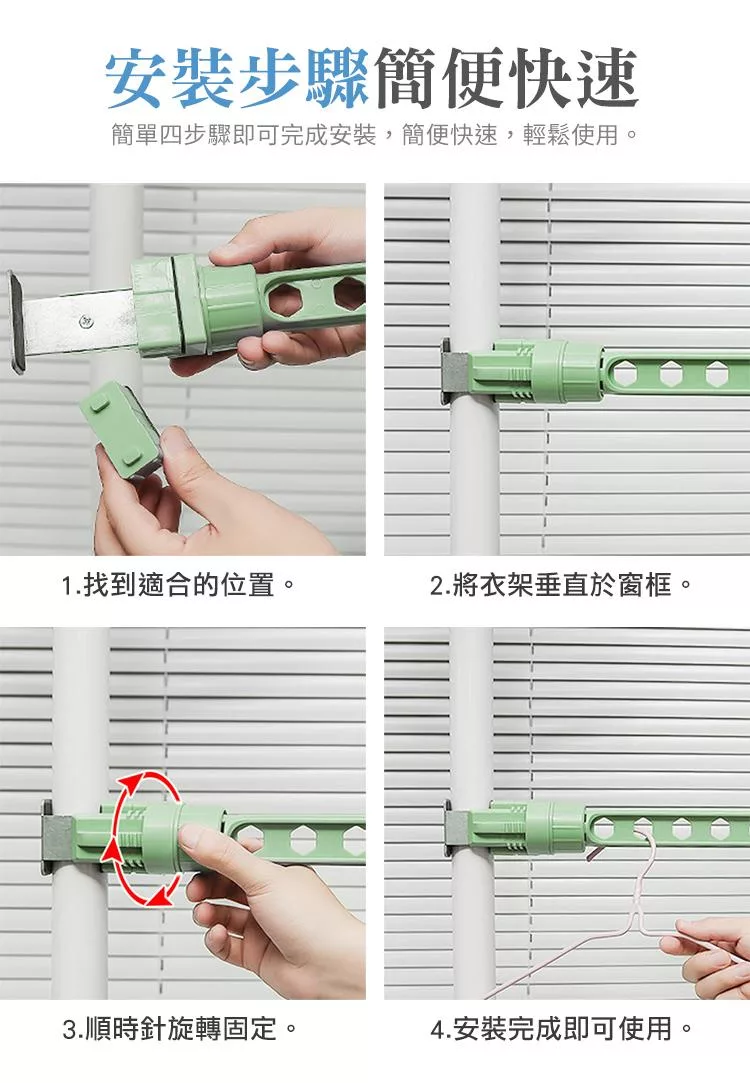 安裝步驟簡便快速

簡單四步驟即可完成安裝，簡便快速，輕鬆使用。

1.找到適合的位置。

2.將衣架垂直於窗框。

3.順時針旋轉固定。

4.安裝完成即可使用。