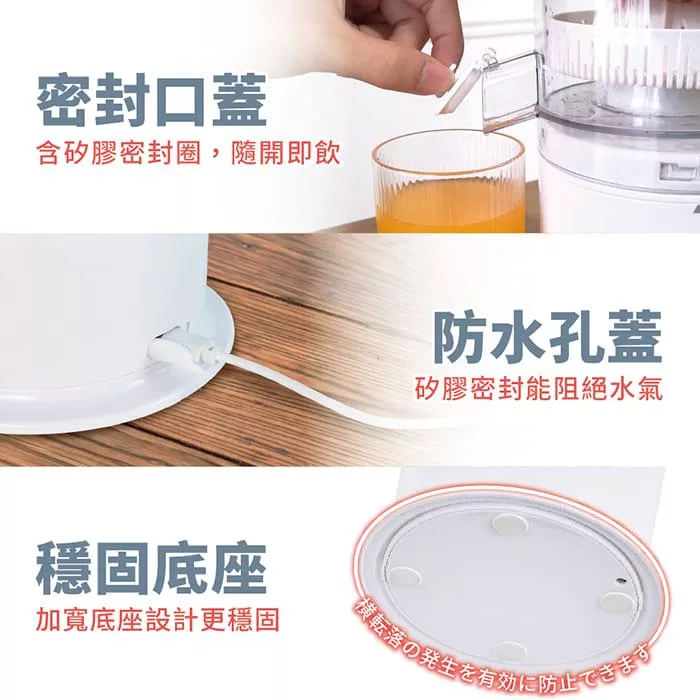 密封口蓋
含矽膠密封圈，隨開即飲

防水孔蓋
矽膠密封能阻絕水氣

穩固底座
加寬底座設計更穩固

横転落の発生を有効に防止できます