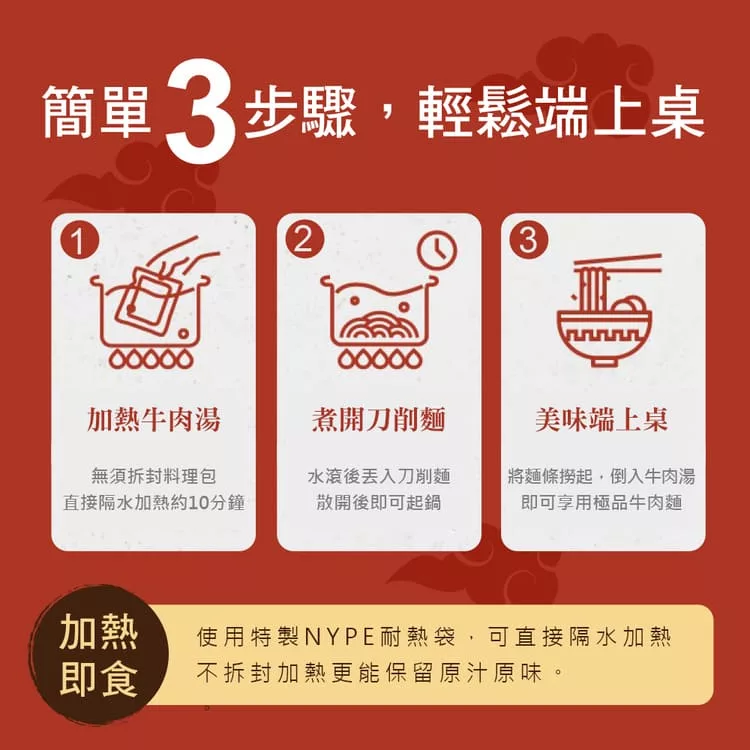 簡單3步驟，輕鬆端上桌

1
加熱牛肉湯
無須拆封料理包
直接隔水加熱約10分鐘

2
煮開刀削麵
水滾後丟入刀削麵
散開後即可起鍋

3
美味端上桌
將麵條撈起，倒入牛肉湯
即可享用極品牛肉麵

加熱即食
使用特製NYPE耐熱袋，可直接隔水加熱
不拆封加熱更能保留原汁原味。