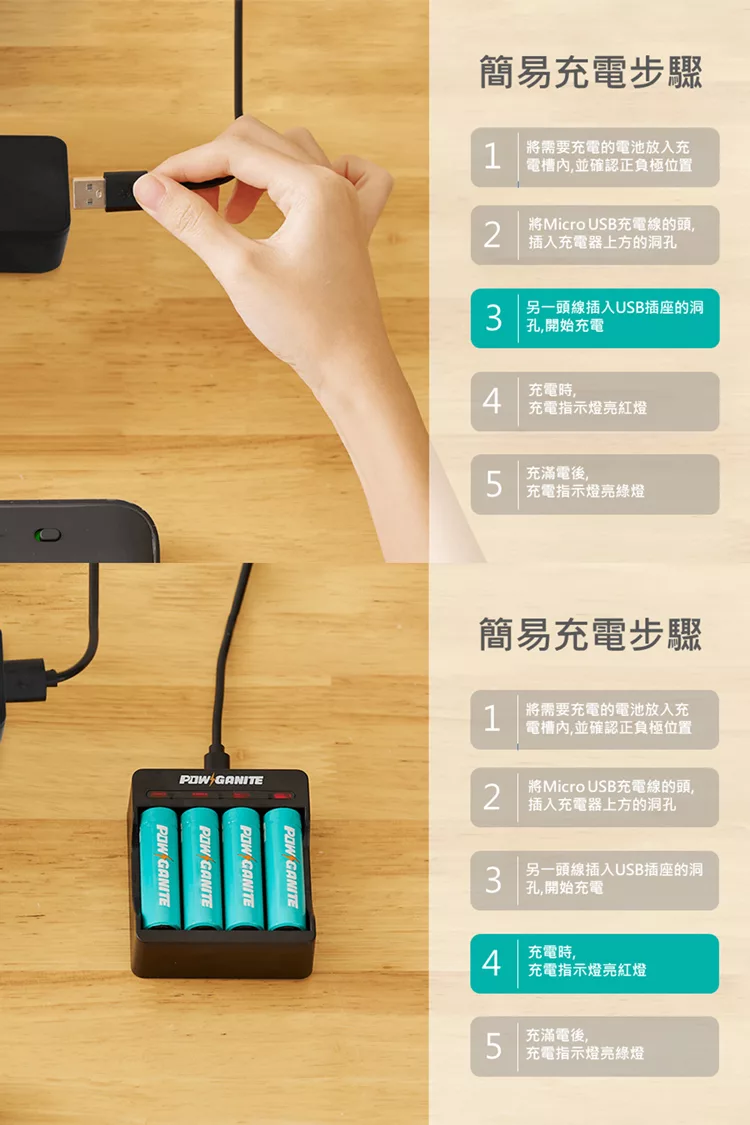 簡易充電步驟

1 將需要充電的電池放入充電槽內,並確認正負極位置

2 將Micro USB充電線的頭,插入充電器上方的洞孔

3 另一頭線插入USB插座的洞孔,開始充電

4 充電時,充電指示燈亮紅燈

5 充滿電後,充電指示燈亮綠燈

POWGANITE

POWGANITE

POWGANITE

POWGANITE

POWGANITE

簡易充電步驟

1 將需要充電的電池放入充電槽內,並確認正負極位置

2 將Micro USB充電線的頭,插入充電器上方的洞孔

3 另一頭線插入USB插座的洞孔,開始充電

4 充電時,充電指示燈亮紅燈

5 充滿電後,充電指示燈亮綠燈