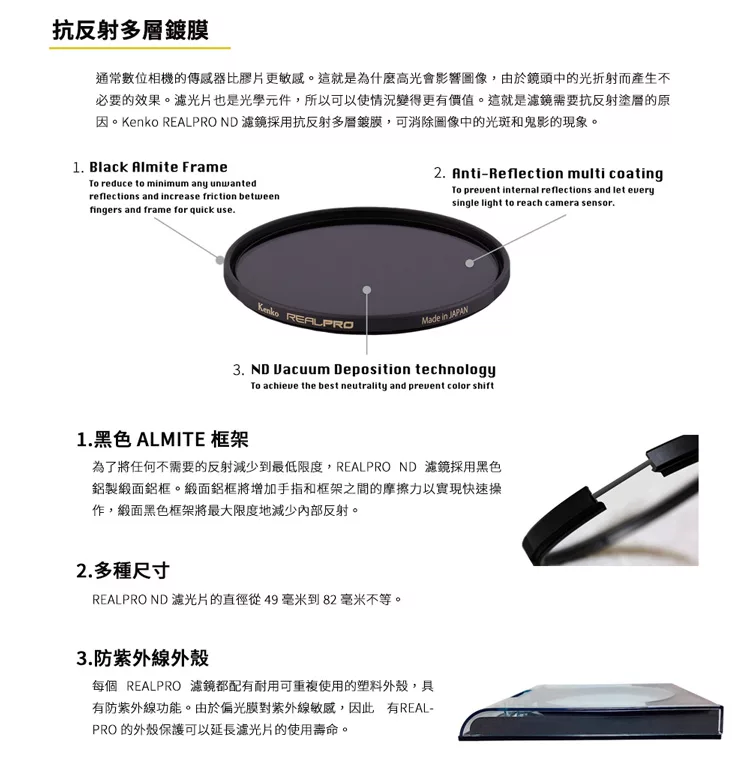 抗反射多層鍍膜

通常數位相機的傳感器比膠片更敏感。這就是為什麼高光會影響圖像，由於鏡頭中的光折射而產生不必要的效果。濾光片也是光學元件，所以可以使情況變得更有價值。這就是濾鏡需要抗反射塗層的原因。Kenko REALPRO ND 濾鏡採用抗反射多層鍍膜，可消除圖像中的光斑和鬼影的現象。

1. Black Almite Frame
To reduce to minimum any unwanted reflections and increase friction between fingers and frame for quick use.

2. Anti-Reflection multi coating
To prevent internal reflections and let every single light to reach camera sensor.

Kenko REALPRO Made in JAPAN

3. ND Vacuum Deposition technology
To achieve the best neutrality and prevent color shift

1.黑色 ALMITE 框架

為了將任何不需要的反射減少到最低限度，REALPRO ND 濾鏡採用黑色鋁製緞面鋁框。緞面鋁框將增加手指和框架之間的摩擦力以實現快速操作，緞面黑色框架將最大限度地減少內部反射。

2.多種尺寸

REALPRO ND 濾光片的直徑從 49 毫米到 82 毫米不等。

3.防紫外線外殼

每個 REALPRO 濾鏡都配有耐用可重複使用的塑料外殼，具有防紫外線功能。由於偏光膜對紫外線敏感，因此 有REALPRO 的外殼保護可以延長濾光片的使用壽命。