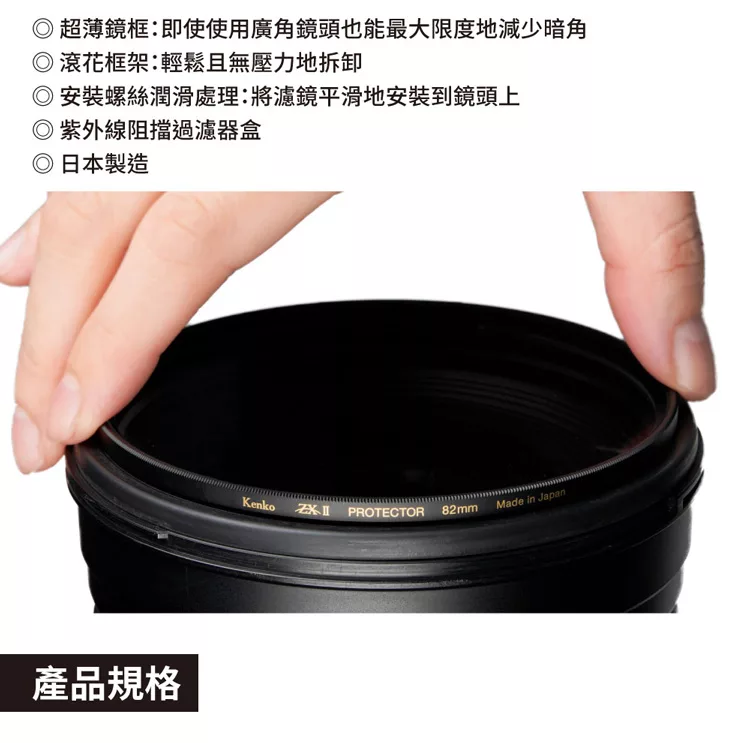 ◎ 超薄鏡框：即使使用廣角鏡頭也能最大限度地減少暗角
◎ 滾花框架：輕鬆且無壓力地拆卸
◎ 安裝螺絲潤滑處理：將濾鏡平滑地安裝到鏡頭上
◎ 紫外線阻擋過濾器盒
◎ 日本製造

Kenko ZX II PROTECTOR 82mm Made in Japan

產品規格