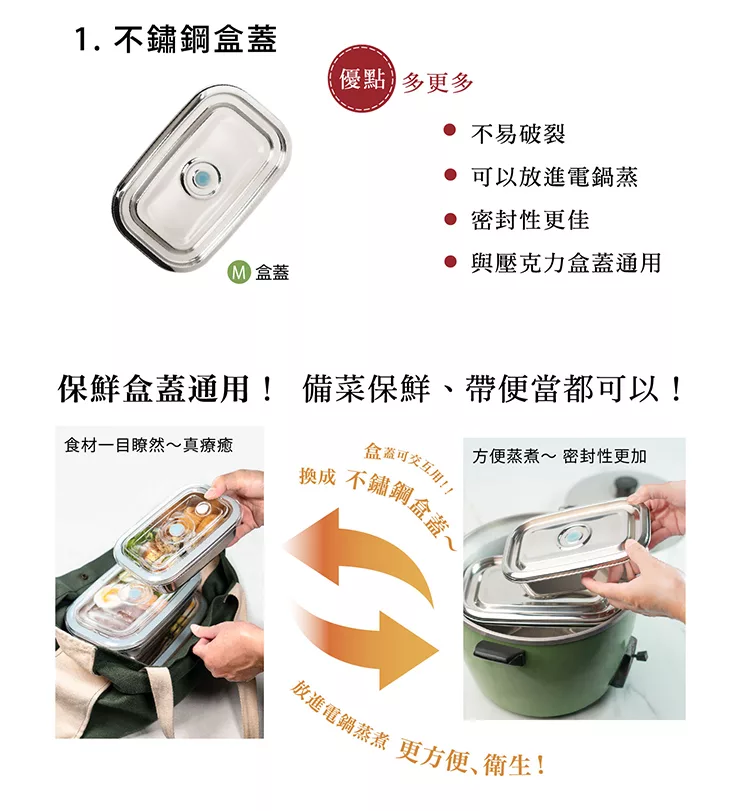 1. 不鏽鋼盒蓋

優點 多更多

不易破裂
可以放進電鍋蒸
密封性更佳
與壓克力盒蓋通用

M 盒蓋

保鮮盒蓋通用！ 備菜保鮮、帶便當都可以！

食材一目瞭然～真療癒

盒蓋可交互用!!
換成 不鏽鋼盒蓋～

方便蒸煮～ 密封性更加

放進電鍋蒸煮 更方便、衛生！