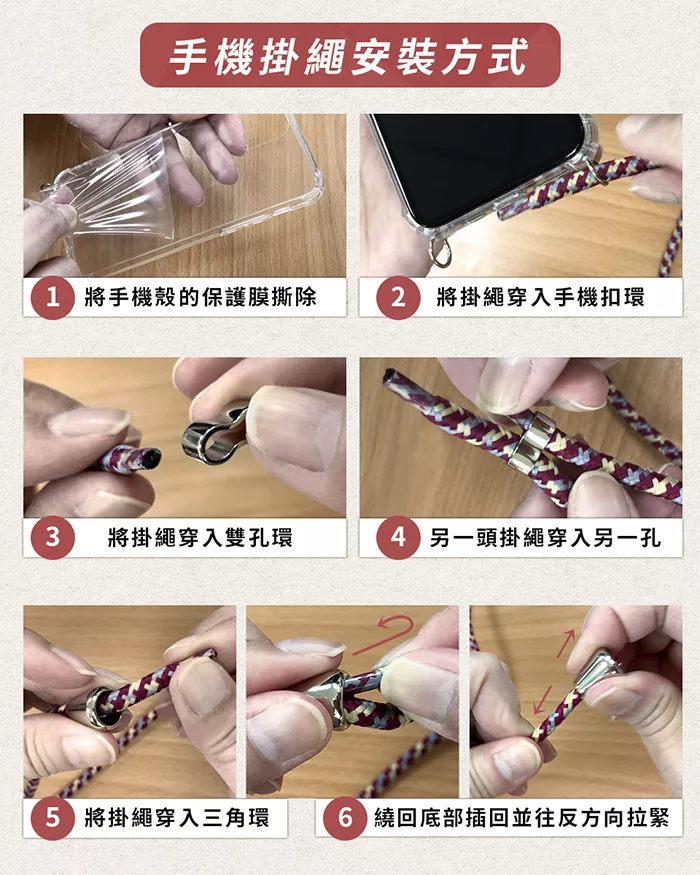 手機掛繩安裝方式

1 將手機殼的保護膜撕除

2 將掛繩穿入手機扣環

3 將掛繩穿入雙孔環

4 另一頭掛繩穿入另一孔

5 將掛繩穿入三角環

6 繞回底部插回並往反方向拉緊