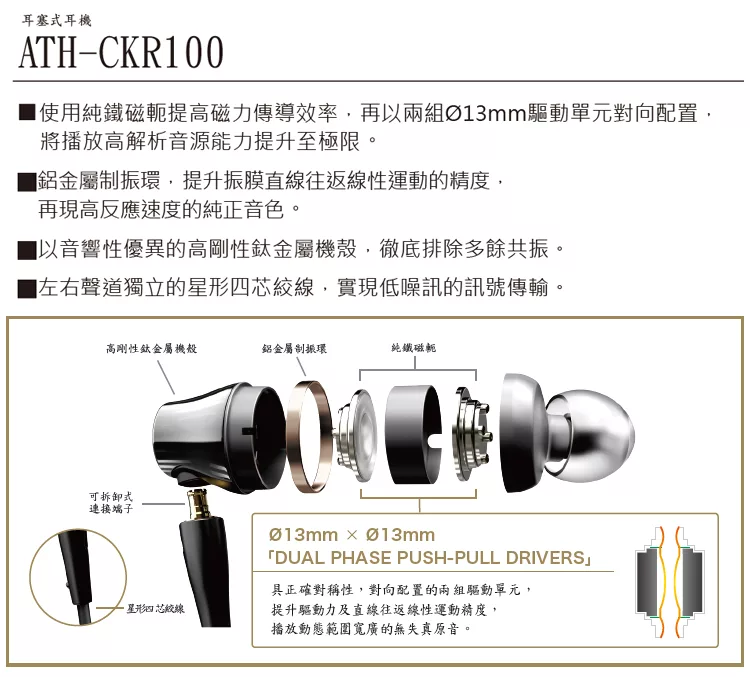 耳塞式耳機
ATH-CKR100

■使用純鐵磁軛提高磁力傳導效率，再以兩組Ø13mm驅動單元對向配置，將播放高解析音源能力提升至極限。

■鋁金屬制振環，提升振膜直線往返線性運動的精度，再現高反應速度的純正音色。

■以音響性優異的高剛性鈦金屬機殼，徹底排除多餘共振。

■左右聲道獨立的星形四芯絞線，實現低噪訊的訊號傳輸。

高剛性鈦金屬機殼
鋁金屬制振環
純鐵磁軛
可拆卸式連接端子
星形四芯絞線

Ø13mm × Ø13mm
「DUAL PHASE PUSH-PULL DRIVERS」

具正確對稱性，對向配置的兩組驅動單元，提升驅動力及直線往返線性運動精度，播放動態範圍寬廣的無失真原音。