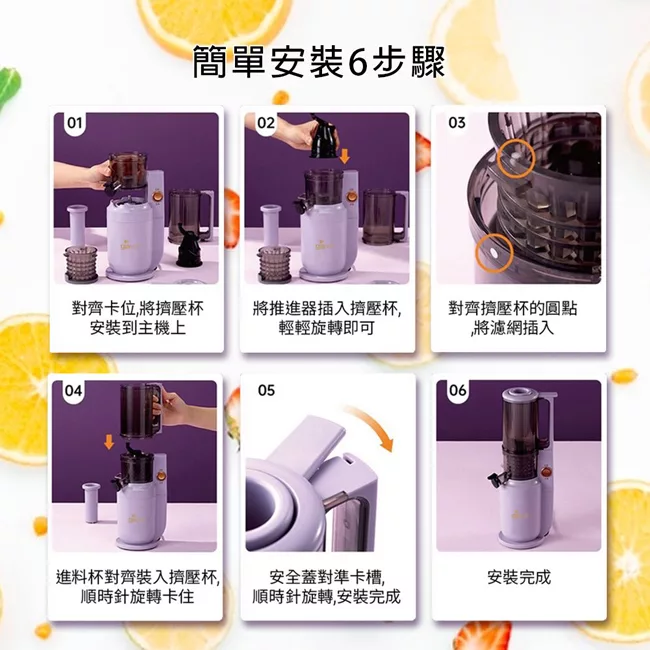 簡單安裝6步驟

01

對齊卡位,將擠壓杯安裝到主機上

02

將推進器插入擠壓杯,輕輕旋轉即可

03

對齊擠壓杯的圓點,將濾網插入

04

進料杯對齊裝入擠壓杯,順時針旋轉卡住

05

安全蓋對準卡槽,順時針旋轉,安裝完成

06

安裝完成