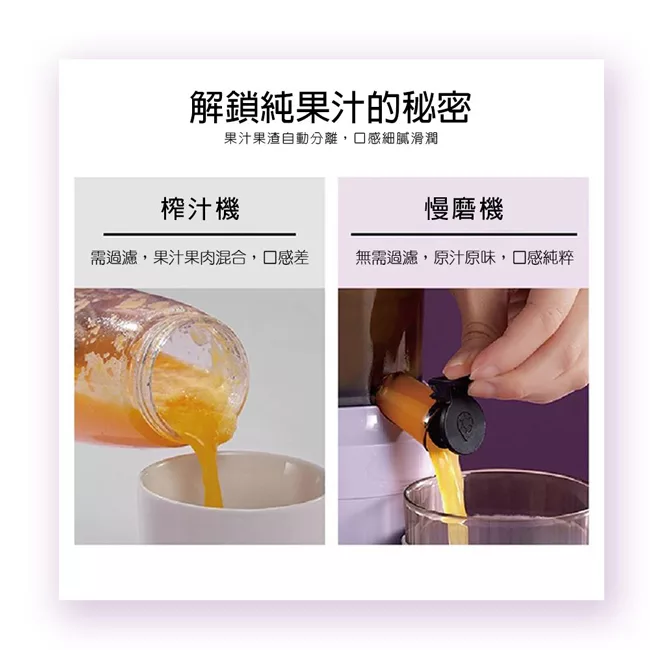 解鎖純果汁的秘密

果汁果渣自動分離，口感細膩滑潤

榨汁機

需過濾，果汁果肉混合，口感差

慢磨機

無需過濾，原汁原味，口感純粹