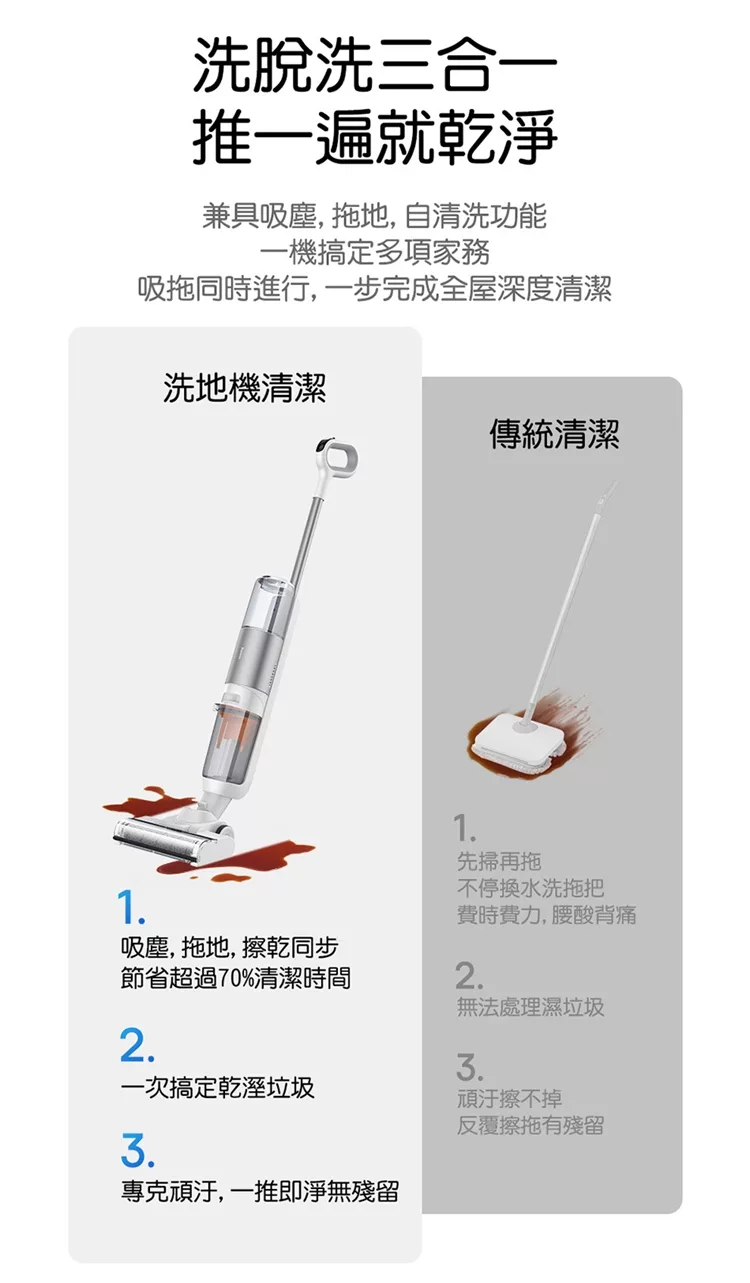 洗脫洗三合一
推一遍就乾淨

兼具吸塵, 拖地, 自清洗功能
一機搞定多項家務
吸拖同時進行, 一步完成全屋深度清潔

洗地機清潔

1.
吸塵, 拖地, 擦乾同步
節省超過70%清潔時間

2.
一次搞定乾溼垃圾

3.
專克頑汙, 一推即淨無殘留

傳統清潔

1.
先掃再拖
不停換水洗拖把
費時費力, 腰酸背痛

2.
無法處理濕垃圾

3.
頑汙擦不掉
反覆擦拖有殘留