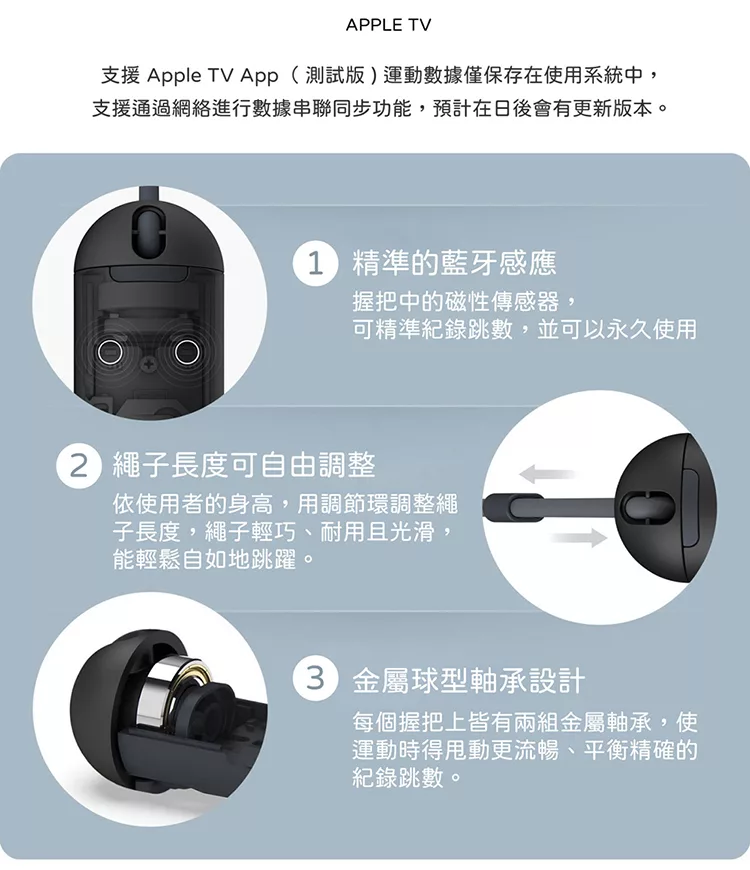 APPLE TV

支援 Apple TV App（測試版）運動數據僅保存在使用系統中，支援通過網絡進行數據串聯同步功能，預計在日後會有更新版本。

1 精準的藍牙感應

握把中的磁性傳感器，可精準紀錄跳數，並可以永久使用

2 繩子長度可自由調整

依使用者的身高，用調節環調整繩子長度，繩子輕巧、耐用且光滑，能輕鬆自如地跳躍。

3 金屬球型軸承設計

每個握把上皆有兩組金屬軸承，使運動時得甩動更流暢、平衡精確的紀錄跳數。