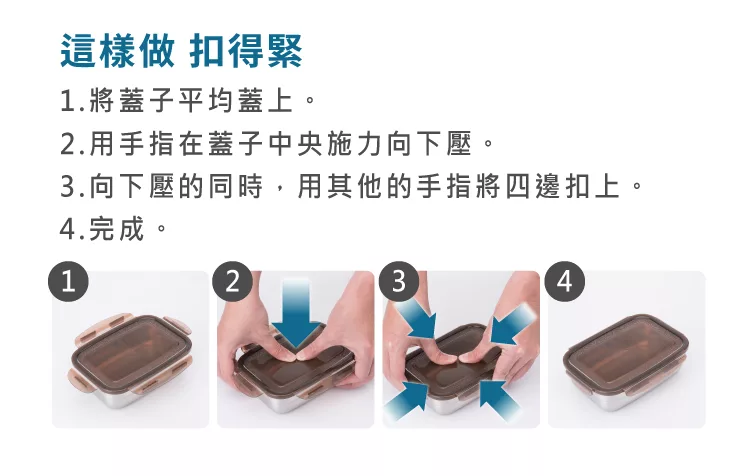 這樣做 扣得緊

1.將蓋子平均蓋上。

2.用手指在蓋子中央施力向下壓。

3.向下壓的同時，用其他的手指將四邊扣上。

4.完成。

1

2

3

4