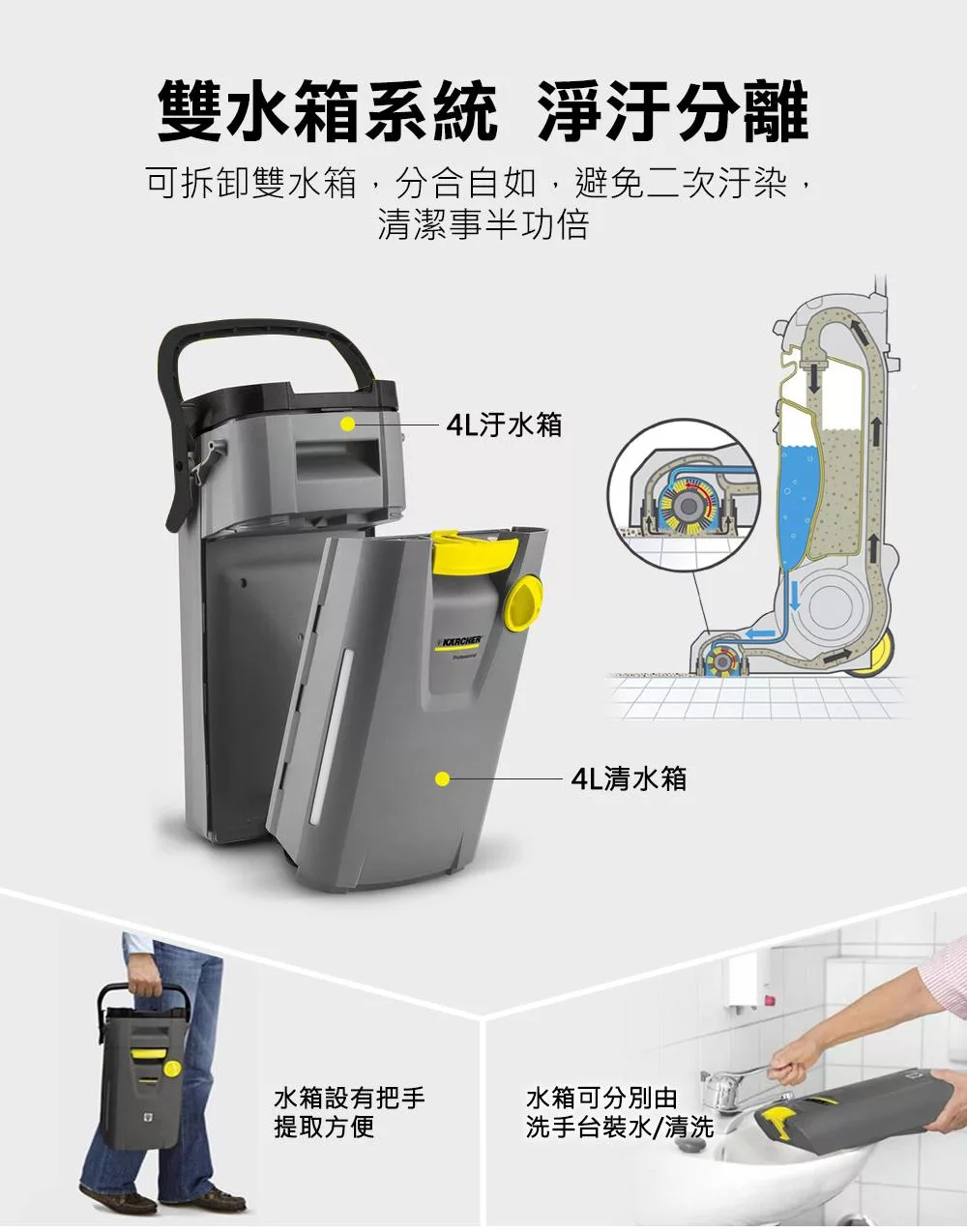 雙水箱系統 淨汙分離

可拆卸雙水箱，分合自如，避免二次汙染，清潔事半功倍

4L汙水箱

KÄRCHER
Professional

4L清水箱

水箱設有把手
提取方便

水箱可分別由
洗手台裝水/清洗