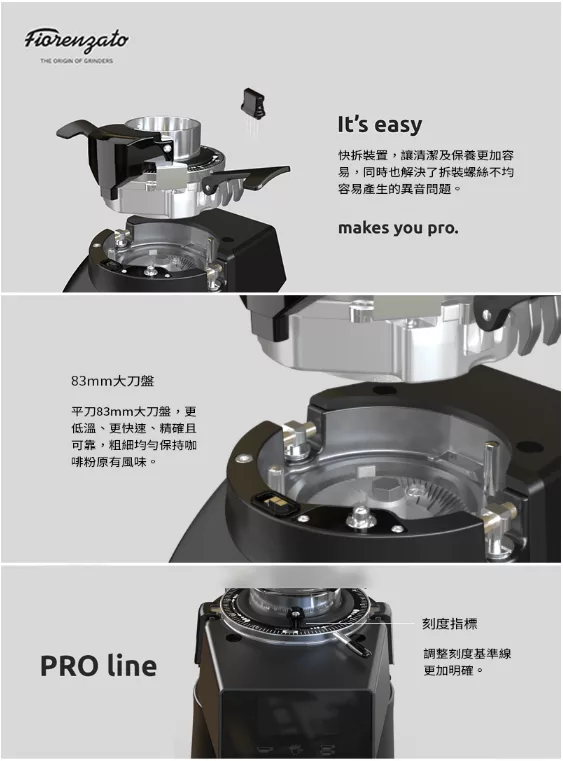 Fiorenzato
THE ORIGIN OF GRINDERS

It's easy

快拆裝置，讓清潔及保養更加容易，同時也解決了拆裝螺絲不均容易產生的異音問題。

makes you pro.

83mm大刀盤

平刀83mm大刀盤，更低溫、更快速、精確且可靠，粗細均勻保持咖啡粉原有風味。

PRO line

刻度指標

調整刻度基準線更加明確。