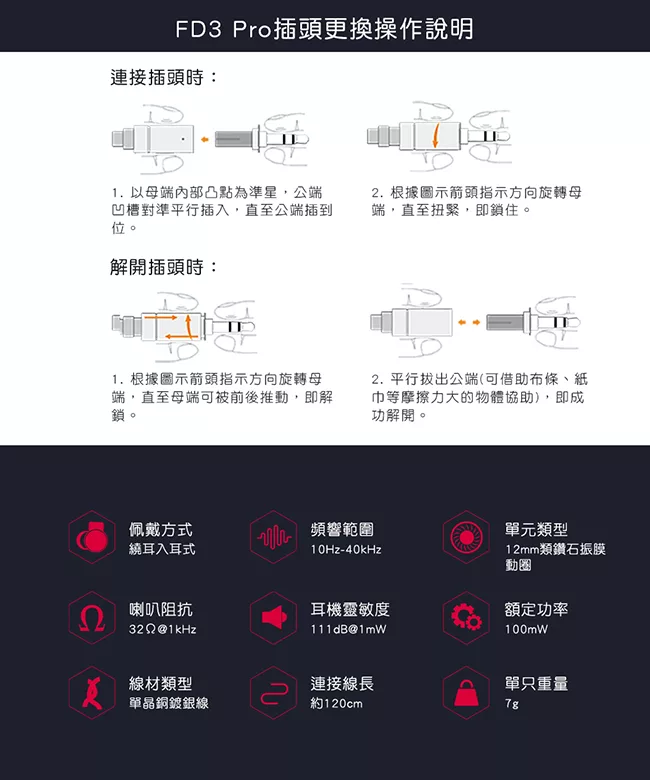 FD3 Pro插頭更換操作說明

連接插頭時：

1. 以母端內部凸點為準星，公端凹槽對準平行插入，直至公端插到位。

2. 根據圖示箭頭指示方向旋轉母端，直至扭緊，即鎖住。

解開插頭時：

1. 根據圖示箭頭指示方向旋轉母端，直至母端可被前後推動，即解鎖。

2. 平行拔出公端(可借助布條、紙巾等摩擦力大的物體協助)，即成功解開。

佩戴方式
繞耳入耳式

頻響範圍
10Hz-40kHz

單元類型
12mm類鑽石振膜動圈

喇叭阻抗
32Ω@1kHz

耳機靈敏度
111dB@1mW

額定功率
100mW

線材類型
單晶銅鍍銀線

連接線長
約120cm

單只重量
7g