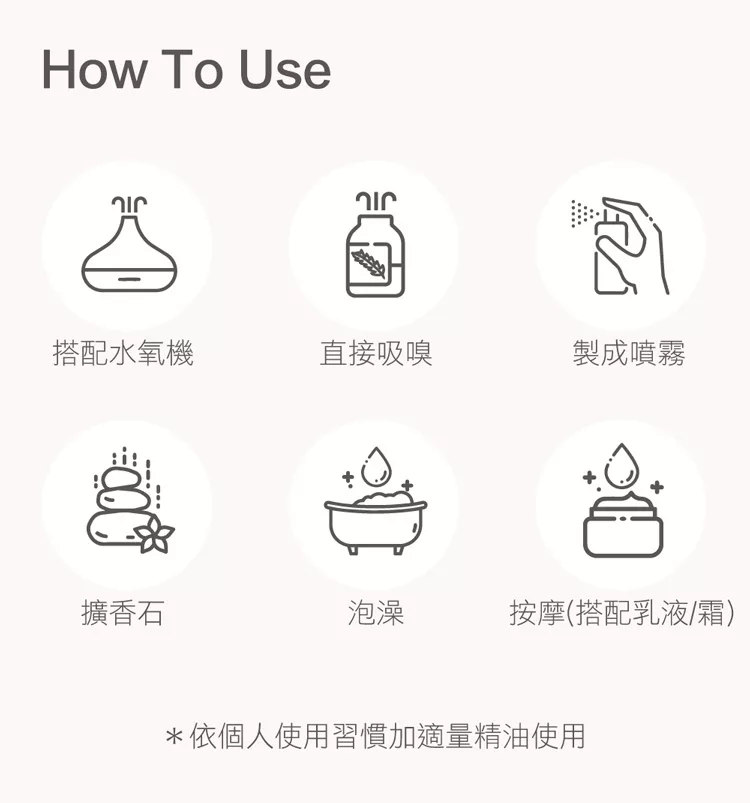 How To Use

搭配水氧機

直接吸嗅

製成噴霧

擴香石

泡澡

按摩(搭配乳液/霜)

＊依個人使用習慣加適量精油使用