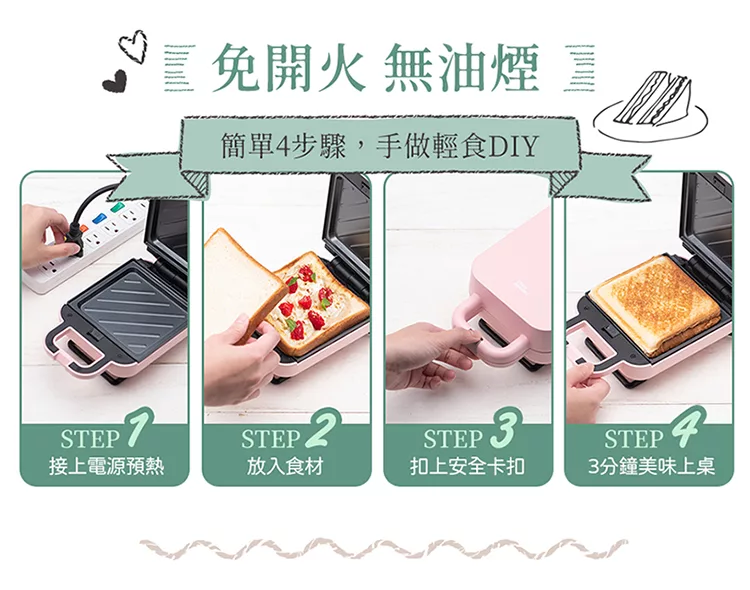 免開火 無油煙

簡單4步驟，手做輕食DIY

STEP 1
接上電源預熱

STEP 2
放入食材

STEP 3
扣上安全卡扣

STEP 4
3分鐘美味上桌