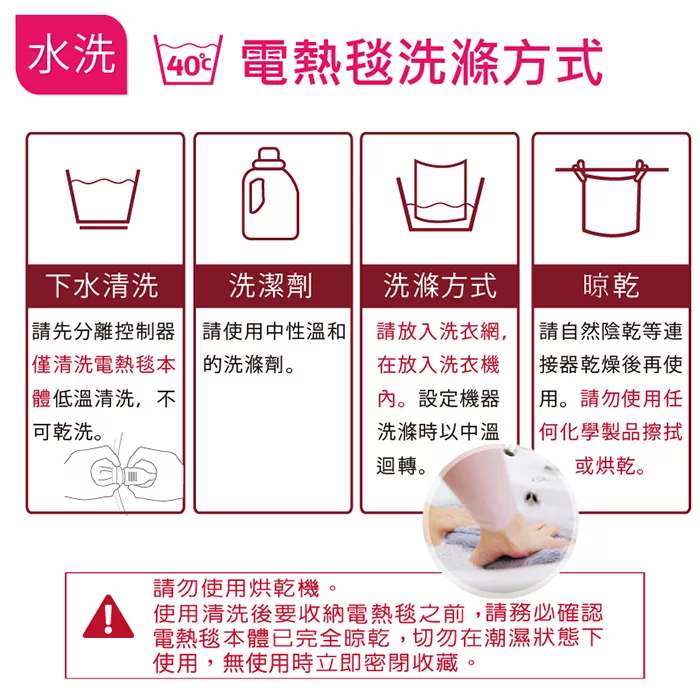 水洗 40℃ 電熱毯洗滌方式

下水清洗

請先分離控制器僅清洗電熱毯本體低溫清洗，不可乾洗。

洗潔劑

請使用中性溫和的洗滌劑。

洗滌方式

請放入洗衣網，在放入洗衣機內。設定機器洗滌時以中溫迴轉。

晾乾

請自然陰乾等連接器乾燥後再使用。請勿使用任何化學製品擦拭或烘乾。

請勿使用烘乾機。
使用清洗後要收納電熱毯之前，請務必確認電熱毯本體已完全晾乾，切勿在潮濕狀態下使用，無使用時立即密閉收藏。