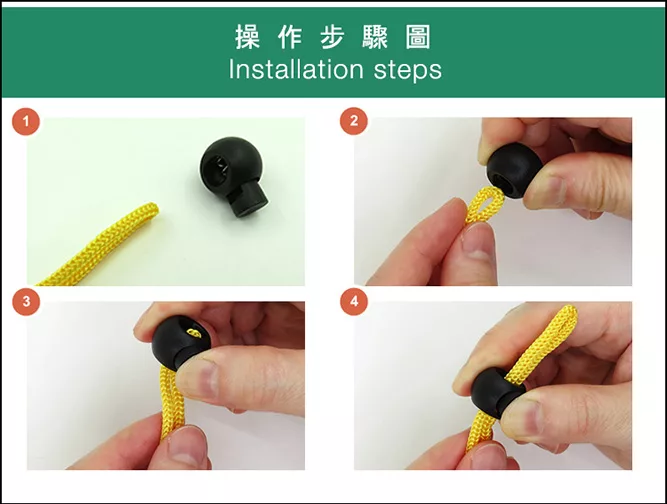 操 作 步 驟 圖
Installation steps

1

2

3

4