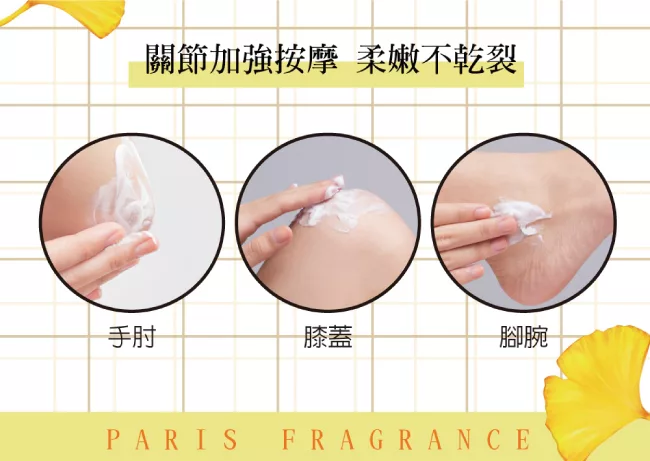 關節加強按摩 柔嫩不乾裂

手肘

膝蓋

腳腕

PARIS FRAGRANCE