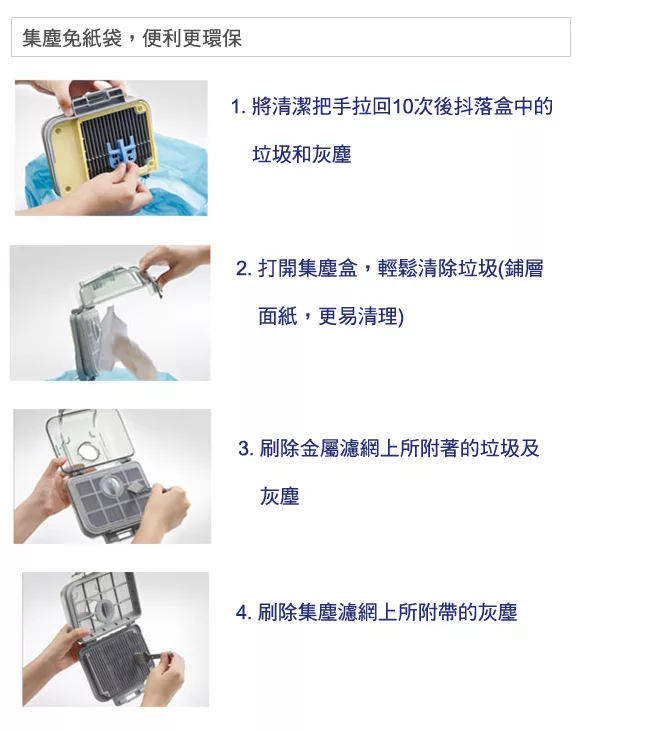 集塵免紙袋，便利更環保

1. 將清潔把手拉回10次後抖落盒中的垃圾和灰塵

2. 打開集塵盒，輕鬆清除垃圾(鋪層面紙，更易清理)

3. 刷除金屬濾網上所附著的垃圾及灰塵

4. 刷除集塵濾網上所附帶的灰塵