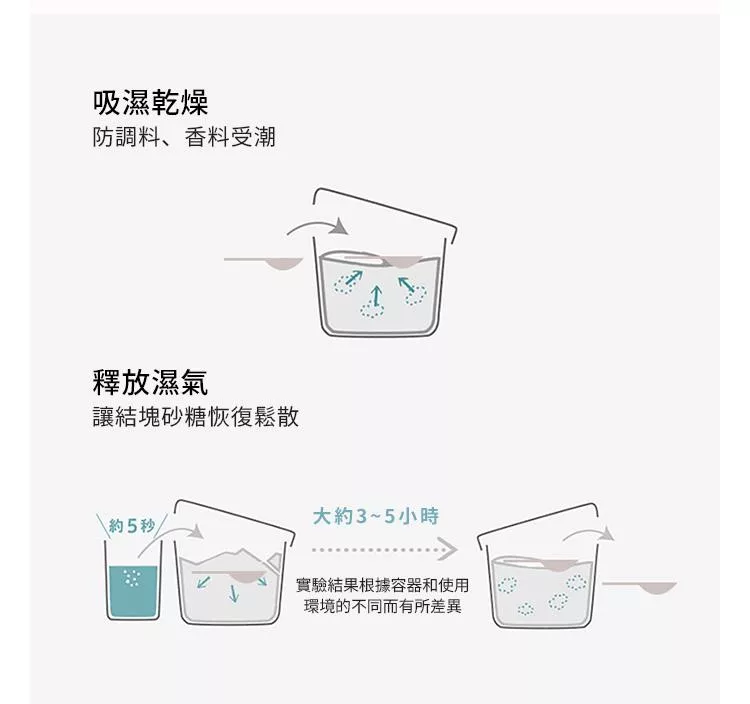 吸濕乾燥
防調料、香料受潮

釋放濕氣
讓結塊砂糖恢復鬆散

約5秒

大約3~5小時

實驗結果根據容器和使用環境的不同而有所差異