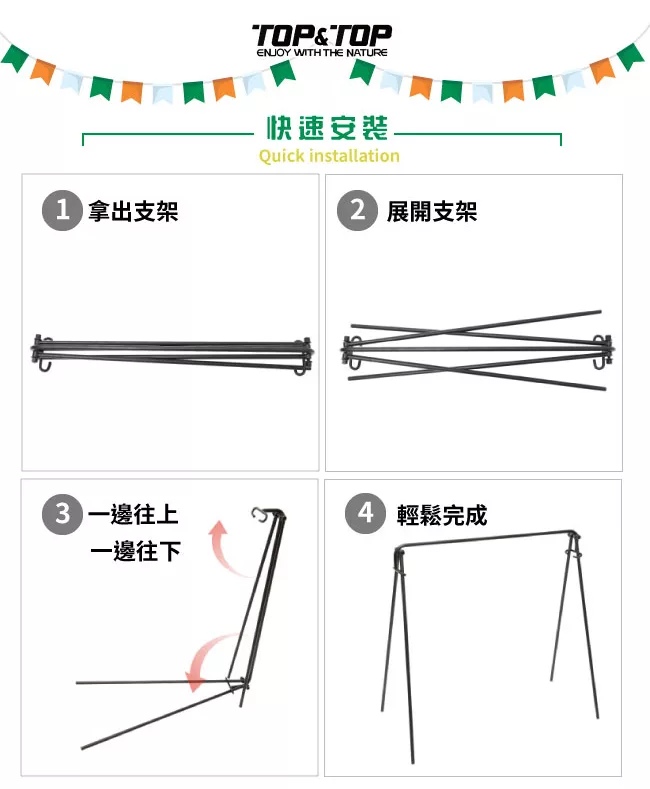 TOP&TOP
ENJOY WITH THE NATURE

快速安裝
Quick installation

1 拿出支架

2 展開支架

3 一邊往上
一邊往下

4 輕鬆完成