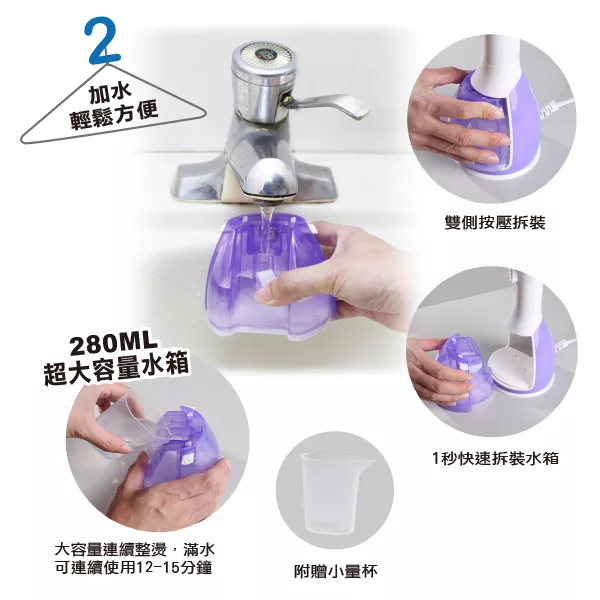 2

加水
輕鬆方便

雙側按壓拆裝

280ML
超大容量水箱

1秒快速拆裝水箱

大容量連續整燙，滿水可連續使用12-15分鐘

附贈小量杯