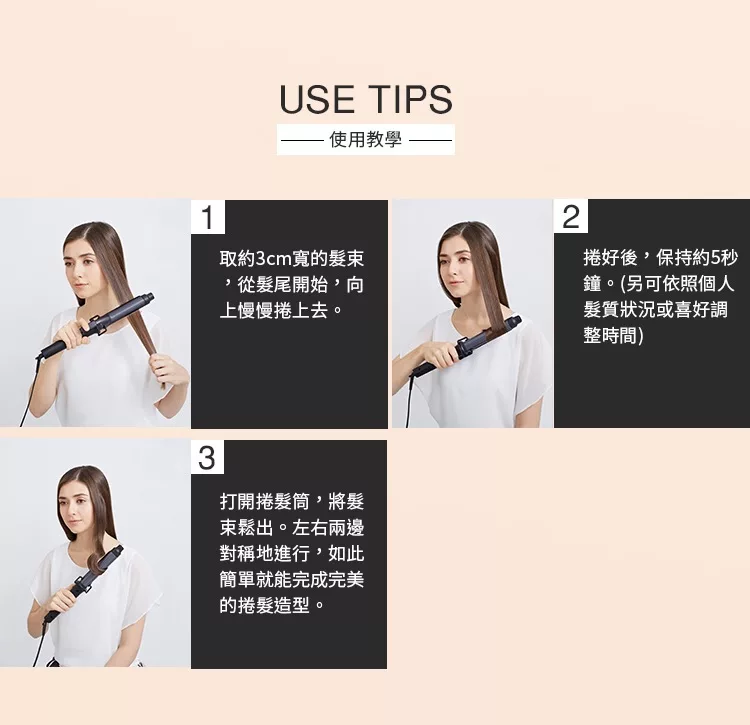 USE TIPS

—— 使用教學 ——

1

取約3cm寬的髮束，從髮尾開始，向上慢慢捲上去。

2

捲好後，保持約5秒鐘。(另可依照個人髮質狀況或喜好調整時間)

3

打開捲髮筒，將髮束鬆出。左右兩邊對稱地進行，如此簡單就能完成完美的捲髮造型。